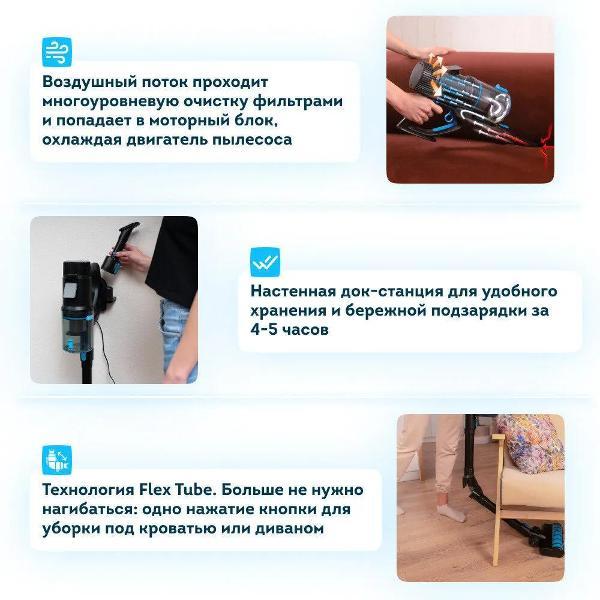 Воздушный поток проходит многоуровневую очистку фильтрами и попадает в моторный блок, охлаждая двигатель пылесоса

Настенная док-станция для удобного хранения и бережной подзарядки за 4-5 часов

Технология Flex Tube. Больше не нужно нагибаться: одно нажатие кнопки для уборки под кроватью или диваном