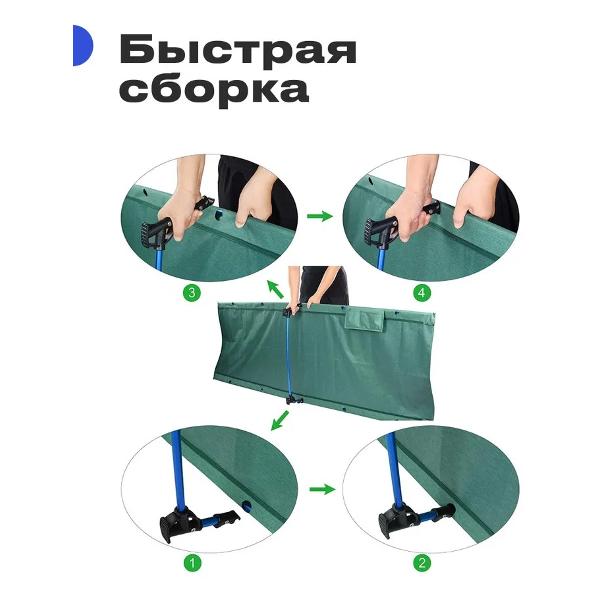 Быстрая сборка

3

4

1

2