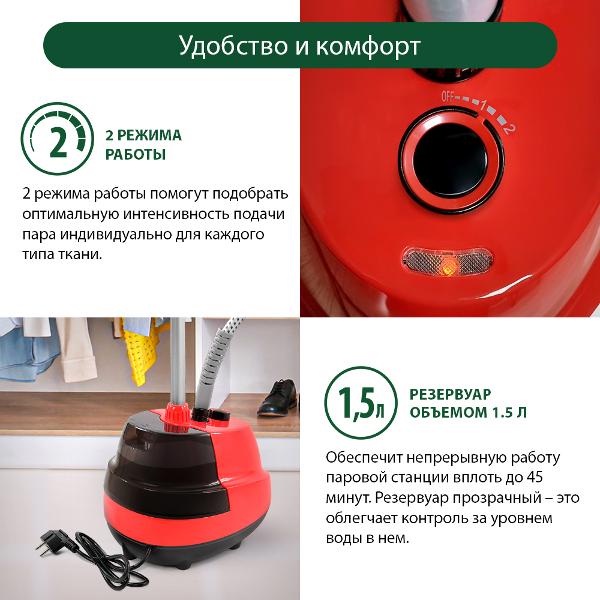 Удобство и комфорт

2

2 РЕЖИМА РАБОТЫ

2 режима работы помогут подобрать оптимальную интенсивность подачи пара индивидуально для каждого типа ткани.

OFF 1 2

1,5л

РЕЗЕРВУАР ОБЪЕМОМ 1.5 Л

Обеспечит непрерывную работу паровой станции вплоть до 45 минут. Резервуар прозрачный – это облегчает контроль за уровнем воды в нем.