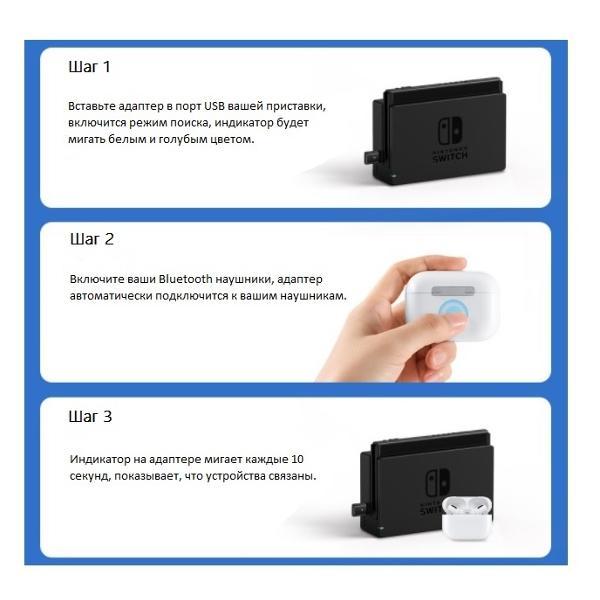 Шаг 1

Вставьте адаптер в порт USB вашей приставки, включится режим поиска, индикатор будет мигать белым и голубым цветом.

NINTENDO SWITCH

Шаг 2

Включите ваши Bluetooth наушники, адаптер автоматически подключится к вашим наушникам.

Шаг 3

Индикатор на адаптере мигает каждые 10 секунд, показывает, что устройства связаны.

NINTENDO SWITCH