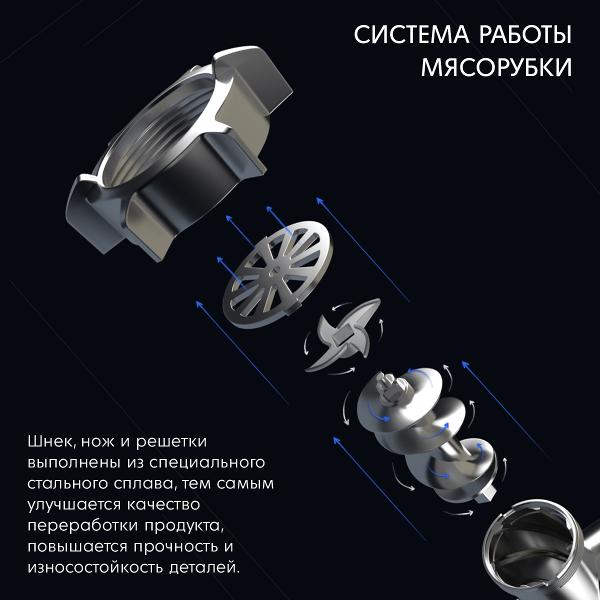 СИСТЕМА РАБОТЫ МЯСОРУБКИ

Шнек, нож и решетки выполнены из специального стального сплава, тем самым улучшается качество переработки продукта, повышается прочность и износостойкость деталей.