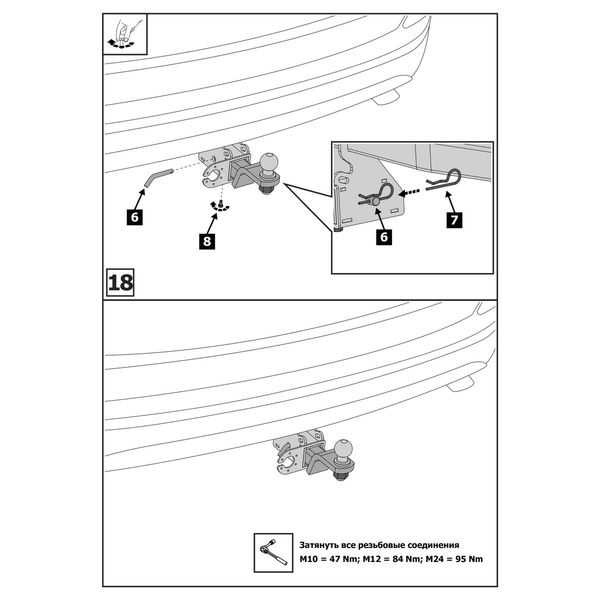 6

8

6

7

18

Затянуть все резьбовые соединения
M10 = 47 Nm; M12 = 84 Nm; M24 = 95 Nm