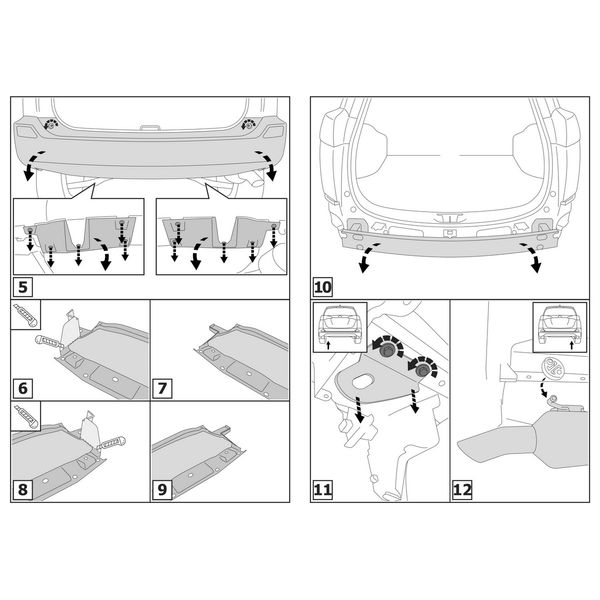 5

6

7

8

9

10

11

12