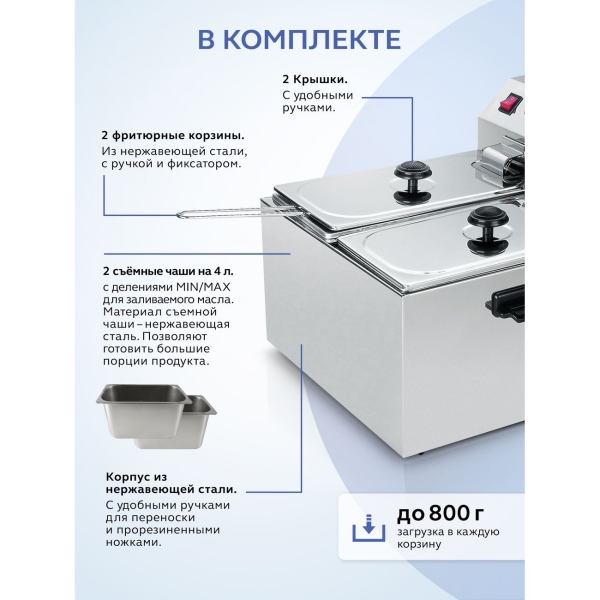 В КОМПЛЕКТЕ

2 Крышки.
С удобными ручками.

2 фритюрные корзины.
Из нержавеющей стали, с ручкой и фиксатором.

2 съёмные чаши на 4 л.
с делениями MIN/MAX для заливаемого масла. Материал съемной чаши – нержавеющая сталь. Позволяют готовить большие порции продукта.

Корпус из нержавеющей стали.
С удобными ручками для переноски и прорезиненными ножками.

до 800 г
загрузка в каждую корзину