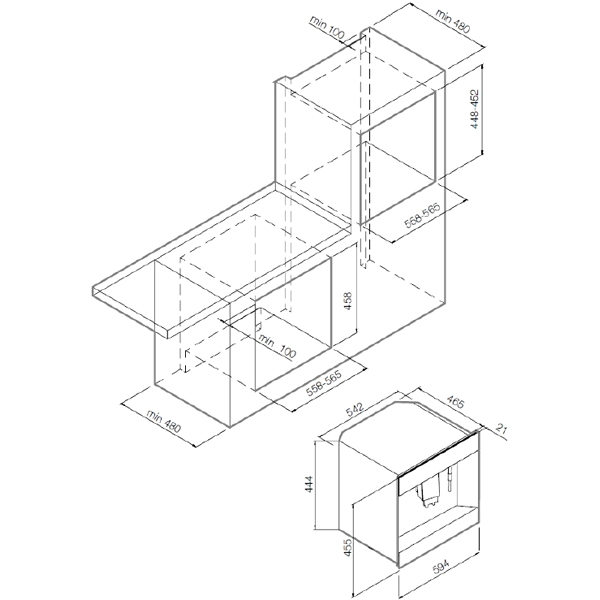 min 100
min 480
448-452
558-565
458
min 100
558-565
min 480
542
465
21
444
455
594