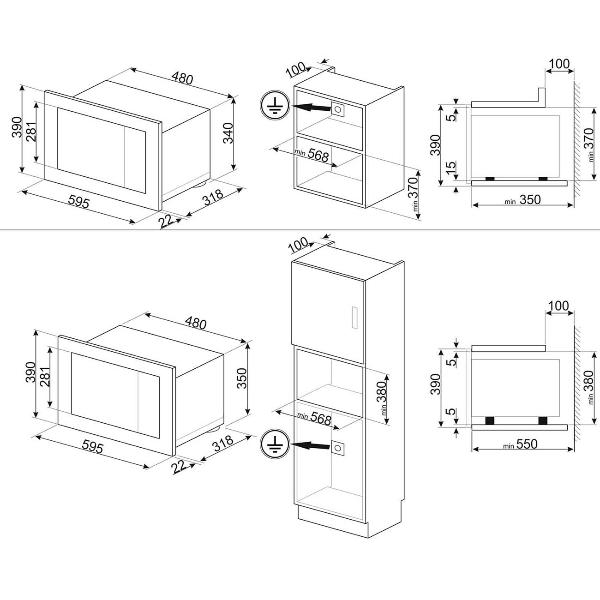 480
390
281
340
595
22
318

100
min 568
min 370

100
5
390
15
min 370
min 350

100
480
390
281
350
595
22
318

min 380
min 568

100
5
390
5
min 380
min 550