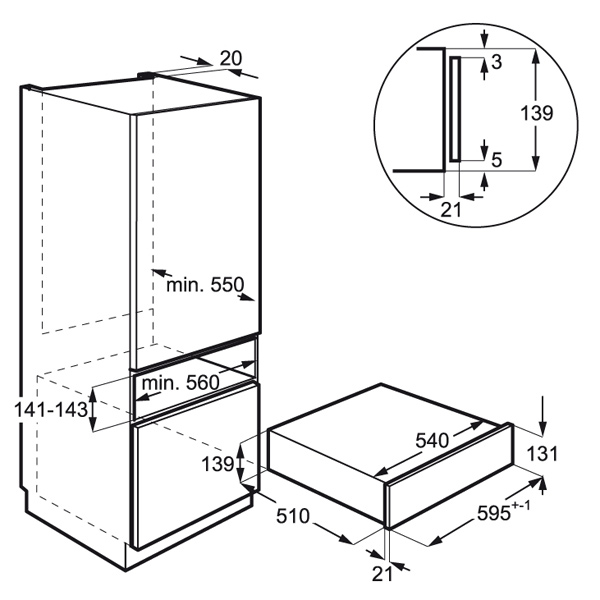 20

3

139

5

21

min. 550

min. 560

141-143

139

540

131

510

$595^{+-1}$

21