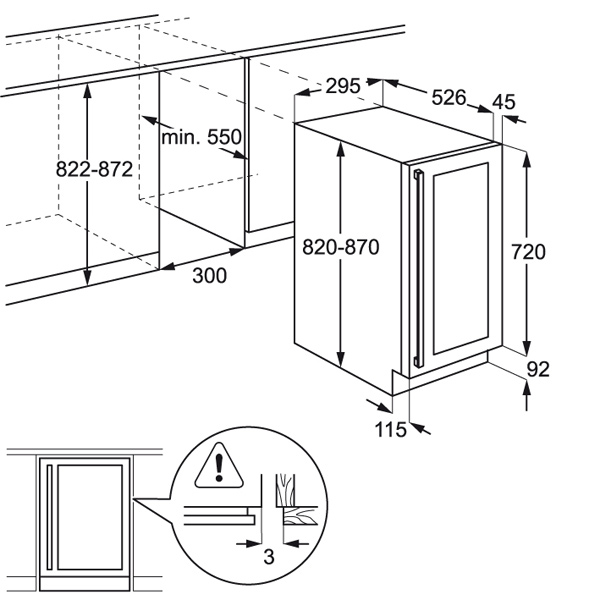 295
526
45
min. 550
822-872
820-870
720
300
92
115
3