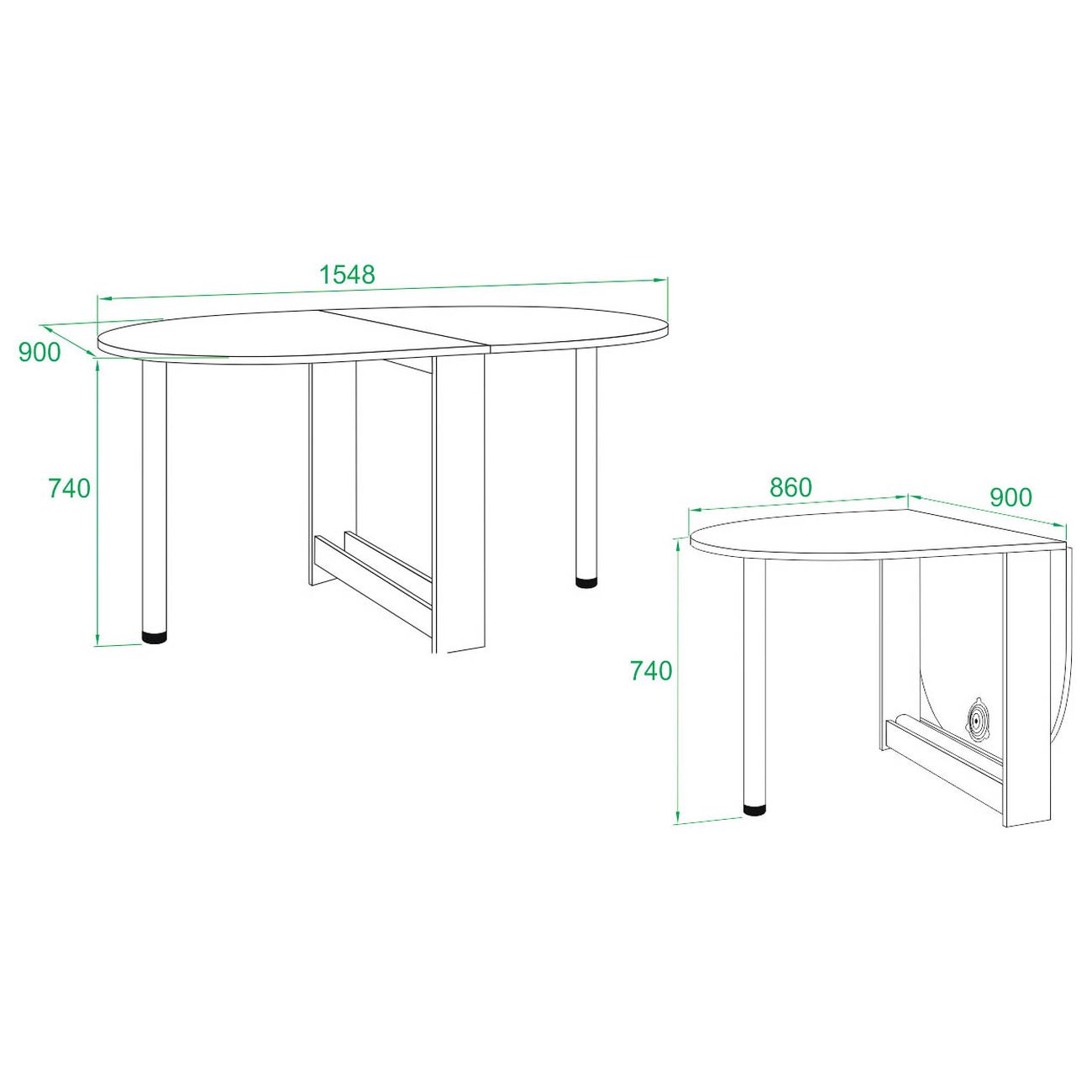 1548
900
740
860
900
740