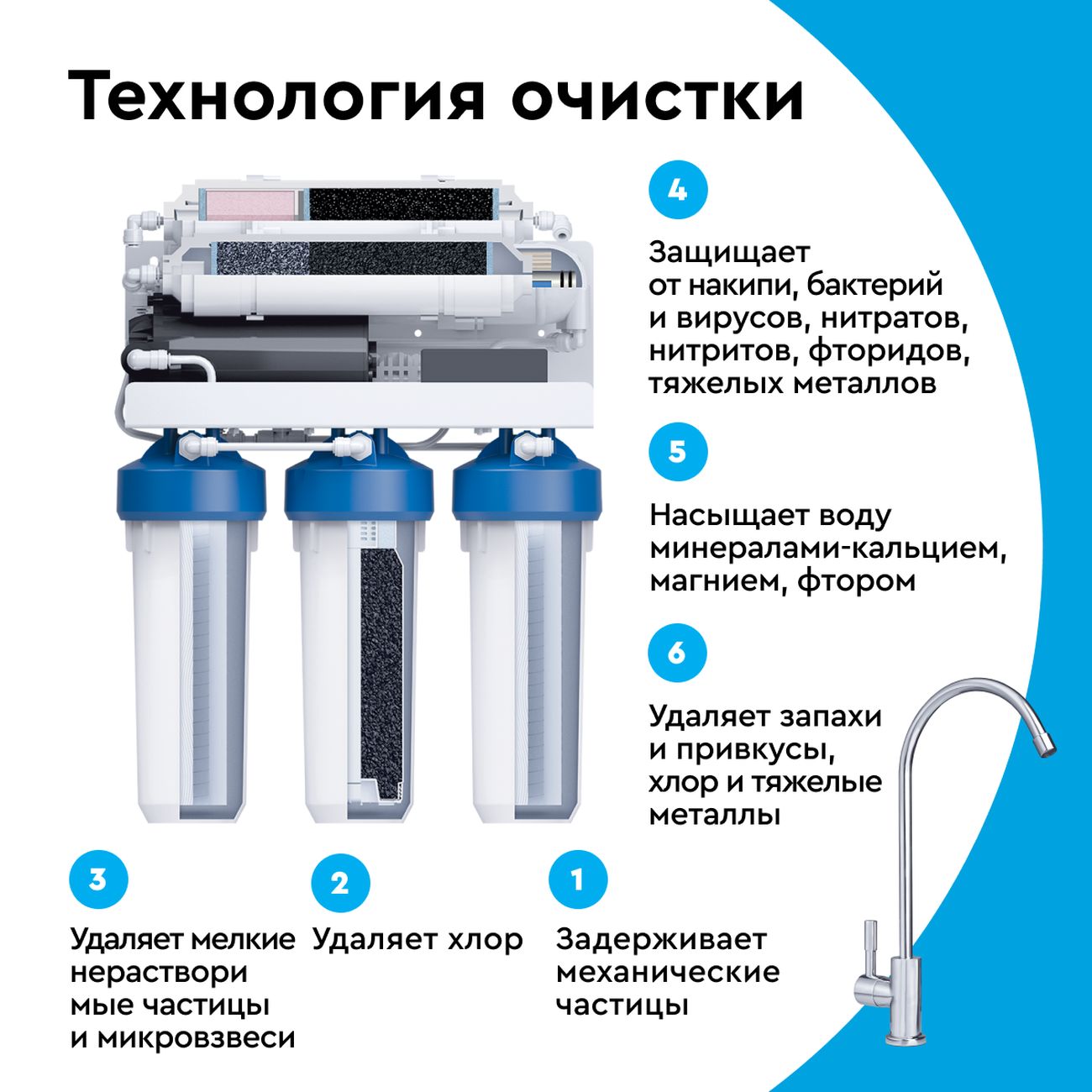 Технология очистки

4

Защищает от накипи, бактерий и вирусов, нитратов, нитритов, фторидов, тяжелых металлов

5

Насыщает воду минералами-кальцием, магнием, фтором

6

Удаляет запахи и привкусы, хлор и тяжелые металлы

3

Удаляет мелкие нераствори мые частицы и микровзвеси

2

Удаляет хлор

1

Задерживает механические частицы