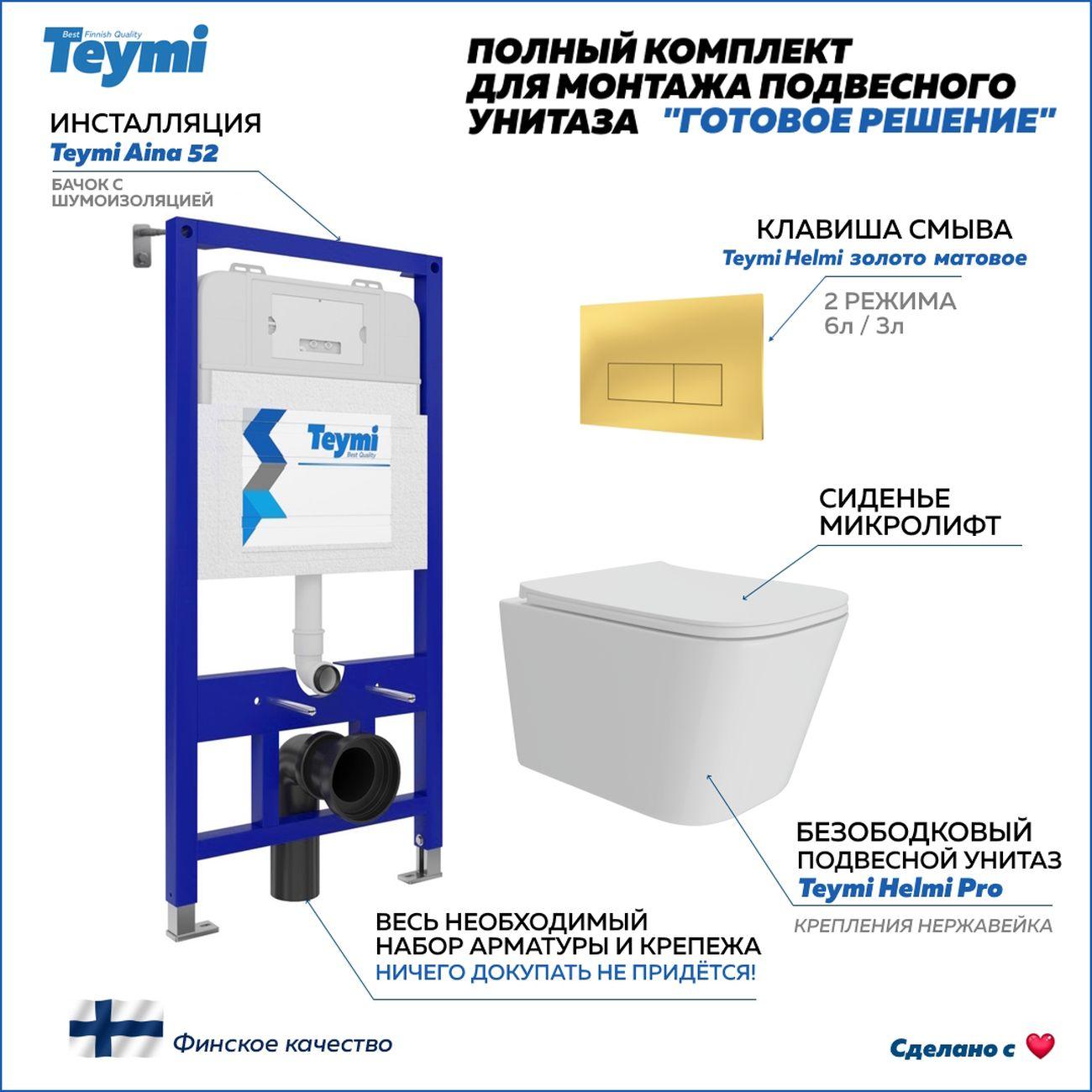 Best Finnish Quality
Teymi

ПОЛНЫЙ КОМПЛЕКТ ДЛЯ МОНТАЖА ПОДВЕСНОГО УНИТАЗА "ГОТОВОЕ РЕШЕНИЕ"

ИНСТАЛЛЯЦИЯ
Teymi Aina 52
БАЧОК С ШУМОИЗОЛЯЦИЕЙ

Teymi
Best Quality

КЛАВИША СМЫВА
Teymi Helmi золото матовое
2 РЕЖИМА
6л / 3л

СИДЕНЬЕ МИКРОЛИФТ

БЕЗОБОДКОВЫЙ ПОДВЕСНОЙ УНИТАЗ
Teymi Helmi Pro
КРЕПЛЕНИЯ НЕРЖАВЕЙКА

ВЕСЬ НЕОБХОДИМЫЙ НАБОР АРМАТУРЫ И КРЕПЕЖА
НИЧЕГО ДОКУПАТЬ НЕ ПРИДЁТСЯ!

Финское качество

Сделано с