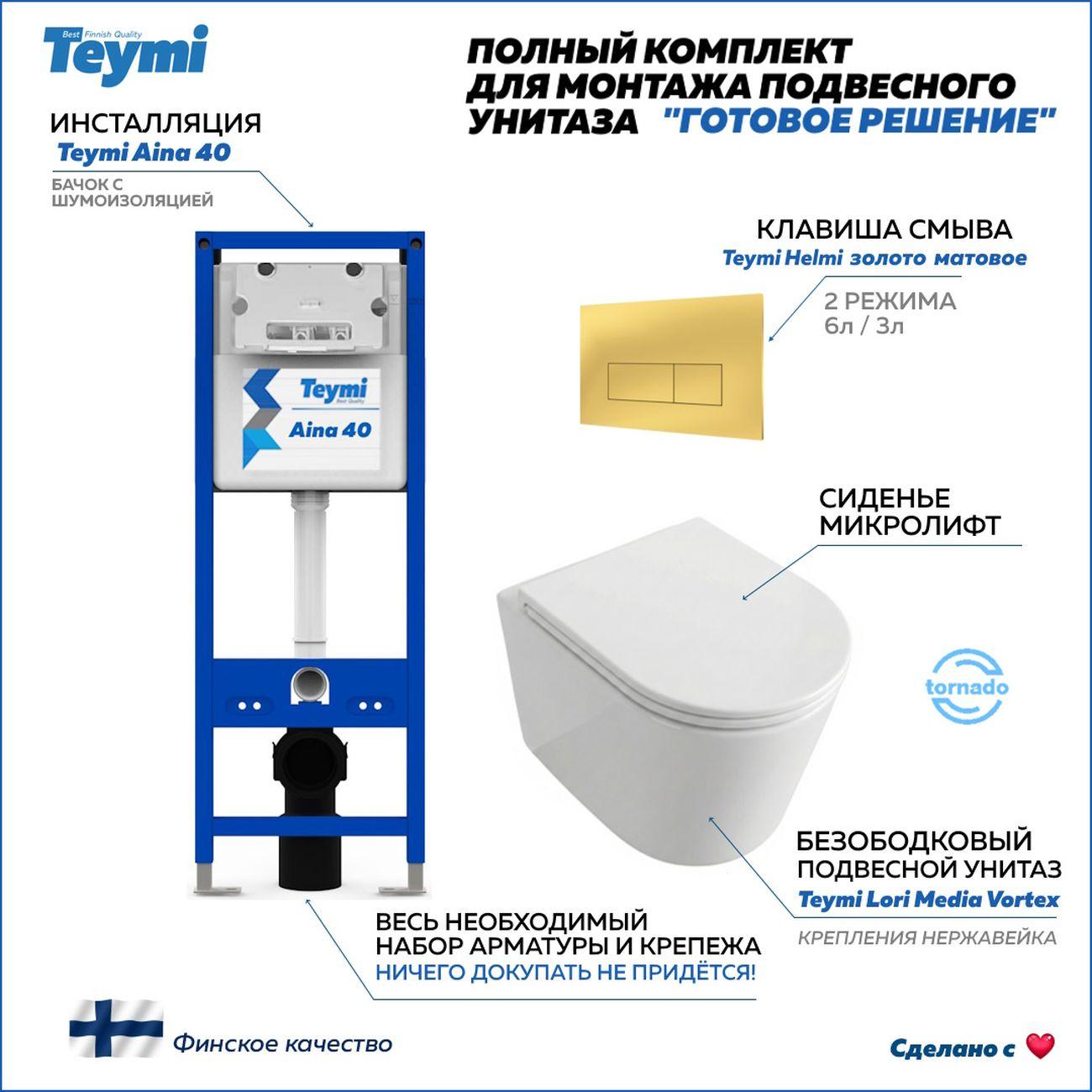 Best Finnish Quality
Teymi

ПОЛНЫЙ КОМПЛЕКТ ДЛЯ МОНТАЖА ПОДВЕСНОГО УНИТАЗА "ГОТОВОЕ РЕШЕНИЕ"

ИНСТАЛЛЯЦИЯ
Teymi Aina 40

БАЧОК С ШУМОИЗОЛЯЦИЕЙ

Teymi
Best Quality
Aina 40

КЛАВИША СМЫВА
Teymi Helmi золото матовое

2 РЕЖИМА
6л / 3л

СИДЕНЬЕ
МИКРОЛИФТ

tornado

БЕЗОБОДКОВЫЙ
ПОДВЕСНОЙ УНИТАЗ
Teymi Lori Media Vortex

КРЕПЛЕНИЯ НЕРЖАВЕЙКА

ВЕСЬ НЕОБХОДИМЫЙ
НАБОР АРМАТУРЫ И КРЕПЕЖА
НИЧЕГО ДОКУПАТЬ НЕ ПРИДЁТСЯ!

Финское качество

Сделано с