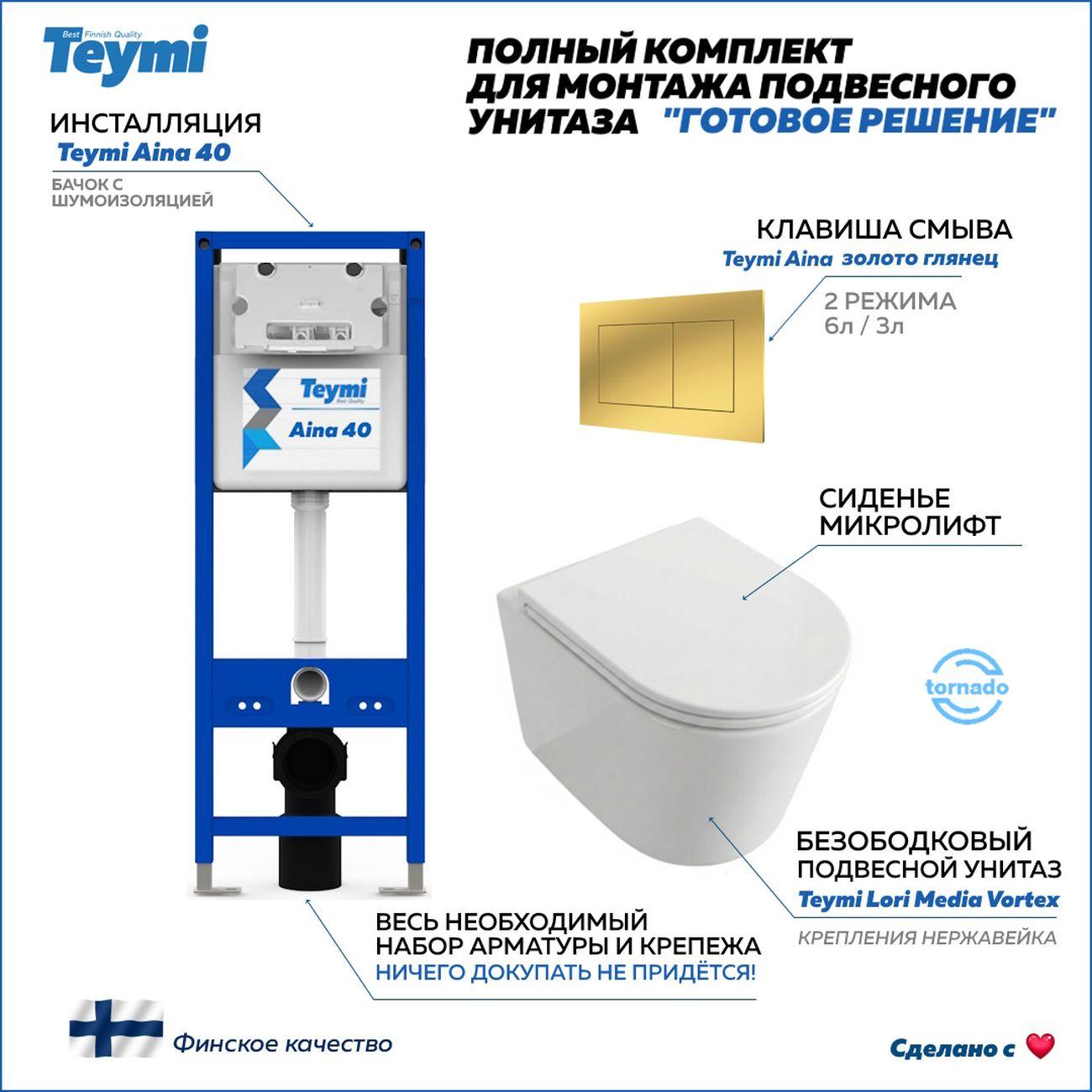 Best Finnish Quality
Teymi

ПОЛНЫЙ КОМПЛЕКТ ДЛЯ МОНТАЖА ПОДВЕСНОГО УНИТАЗА "ГОТОВОЕ РЕШЕНИЕ"

ИНСТАЛЛЯЦИЯ
Teymi Aina 40
БАЧОК С ШУМОИЗОЛЯЦИЕЙ

Teymi
Best Quality
Aina 40

КЛАВИША СМЫВА
Teymi Aina золото глянец
2 РЕЖИМА
6л / 3л

СИДЕНЬЕ МИКРОЛИФТ

tornado

БЕЗОБОДКОВЫЙ ПОДВЕСНОЙ УНИТАЗ
Teymi Lori Media Vortex
КРЕПЛЕНИЯ НЕРЖАВЕЙКА

ВЕСЬ НЕОБХОДИМЫЙ НАБОР АРМАТУРЫ И КРЕПЕЖА
НИЧЕГО ДОКУПАТЬ НЕ ПРИДЁТСЯ!

Финское качество

Сделано с