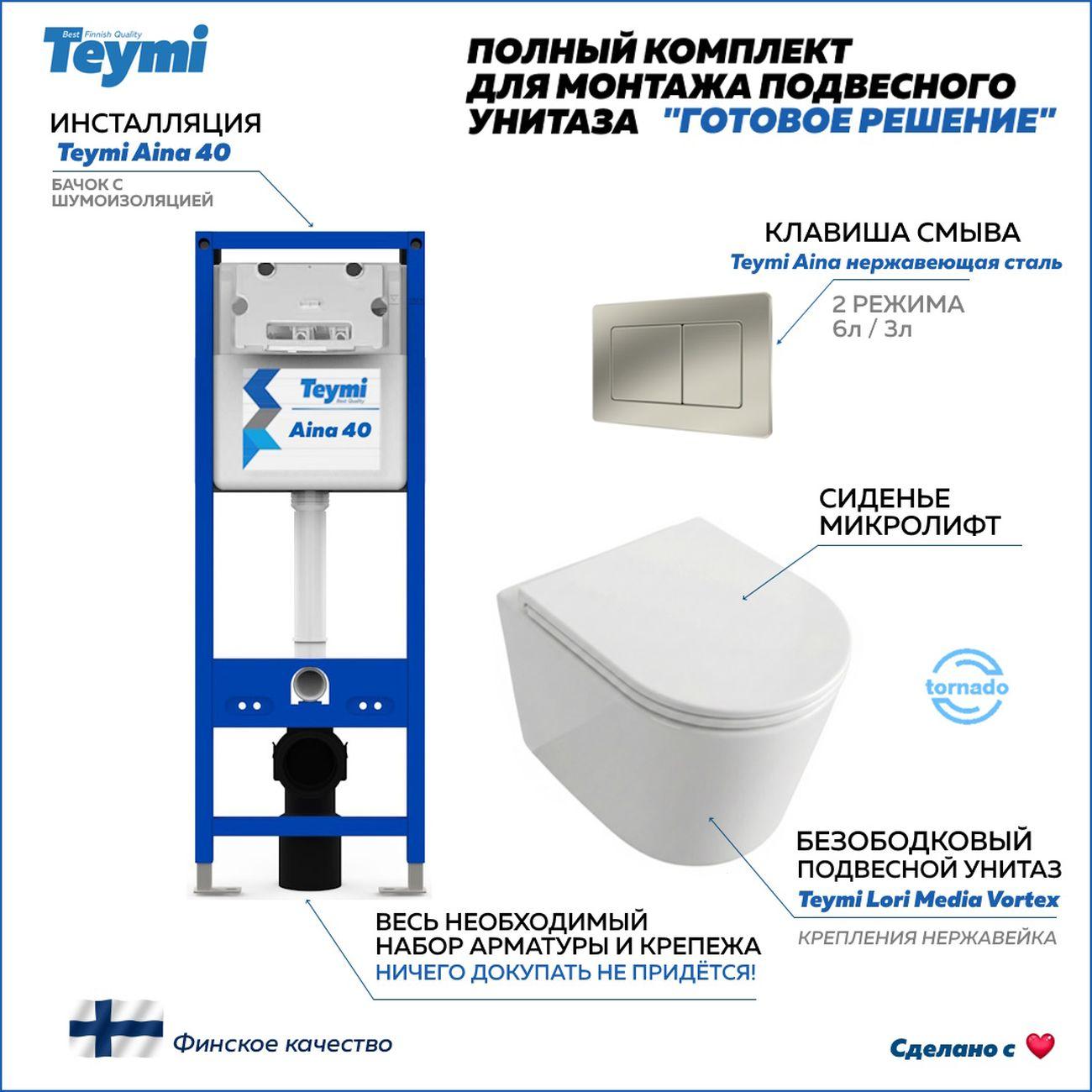 Best Finnish Quality
Teymi

ПОЛНЫЙ КОМПЛЕКТ ДЛЯ МОНТАЖА ПОДВЕСНОГО УНИТАЗА "ГОТОВОЕ РЕШЕНИЕ"

ИНСТАЛЛЯЦИЯ
Teymi Aina 40

БАЧОК С ШУМОИЗОЛЯЦИЕЙ

Teymi
Best Quality
Aina 40

КЛАВИША СМЫВА
Teymi Aina нержавеющая сталь

2 РЕЖИМА
6л / 3л

СИДЕНЬЕ МИКРОЛИФТ

tornado

БЕЗОБОДКОВЫЙ ПОДВЕСНОЙ УНИТАЗ
Teymi Lori Media Vortex

КРЕПЛЕНИЯ НЕРЖАВЕЙКА

ВЕСЬ НЕОБХОДИМЫЙ НАБОР АРМАТУРЫ И КРЕПЕЖА
НИЧЕГО ДОКУПАТЬ НЕ ПРИДЁТСЯ!

Финское качество

Сделано с