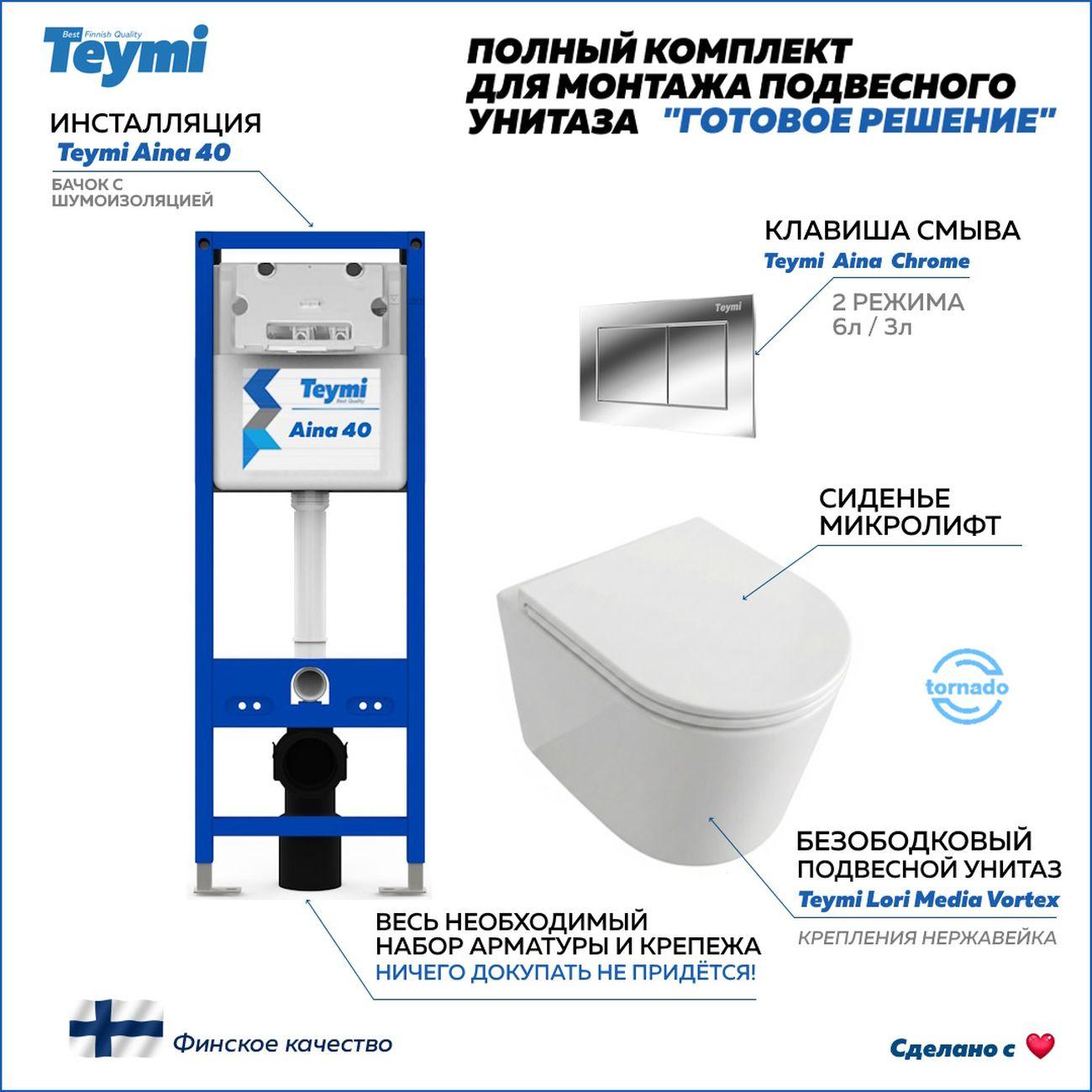 Best Finnish Quality
Teymi

ПОЛНЫЙ КОМПЛЕКТ ДЛЯ МОНТАЖА ПОДВЕСНОГО УНИТАЗА "ГОТОВОЕ РЕШЕНИЕ"

ИНСТАЛЛЯЦИЯ
Teymi Aina 40
БАЧОК С ШУМОИЗОЛЯЦИЕЙ

Teymi
Best Quality
Aina 40

КЛАВИША СМЫВА
Teymi Aina Chrome
2 РЕЖИМА
6л / 3л

Teymi

СИДЕНЬЕ МИКРОЛИФТ

tornado

БЕЗОБОДКОВЫЙ ПОДВЕСНОЙ УНИТАЗ
Teymi Lori Media Vortex
КРЕПЛЕНИЯ НЕРЖАВЕЙКА

ВЕСЬ НЕОБХОДИМЫЙ НАБОР АРМАТУРЫ И КРЕПЕЖА
НИЧЕГО ДОКУПАТЬ НЕ ПРИДЁТСЯ!

Финское качество

Сделано с