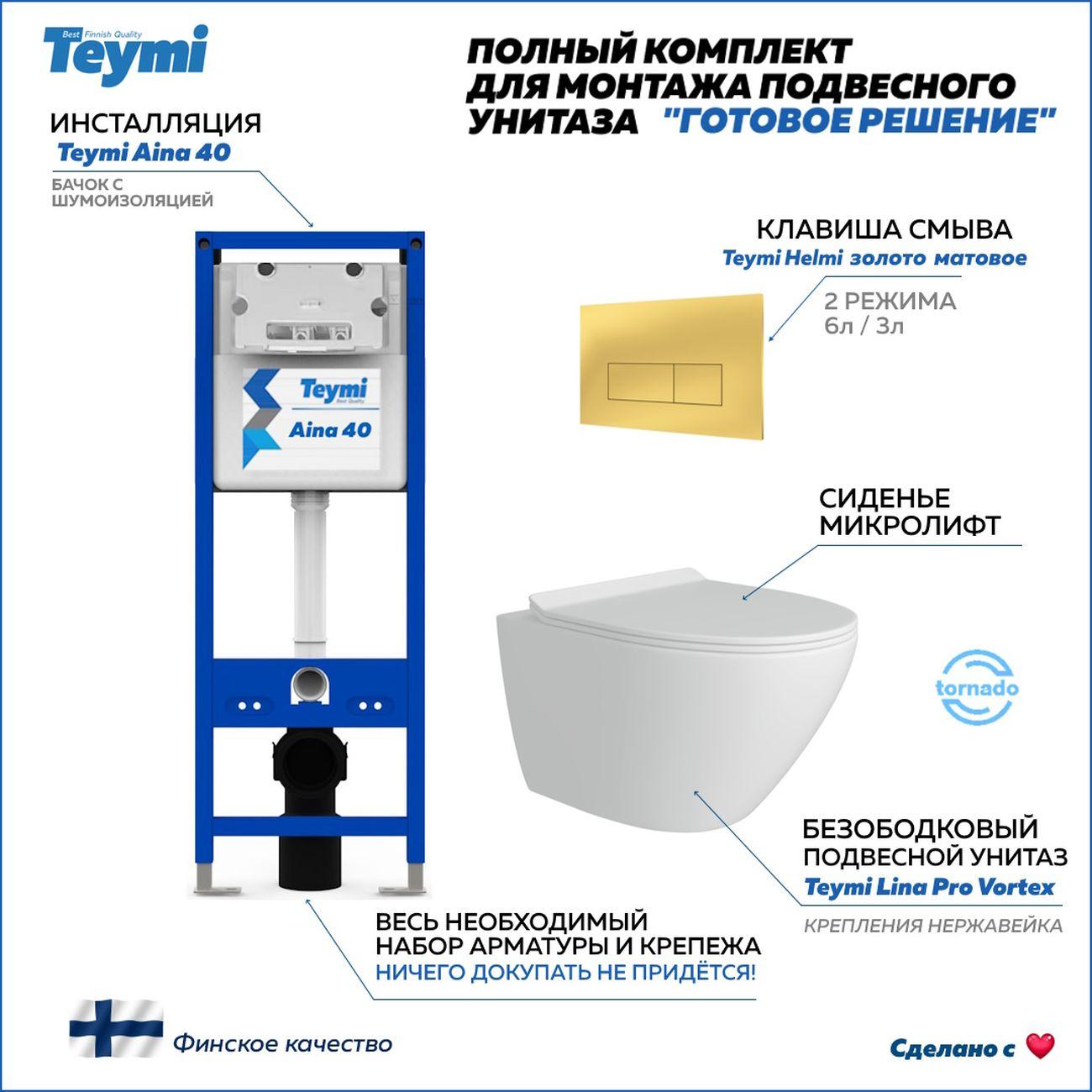 Best Finnish Quality
Teymi

ПОЛНЫЙ КОМПЛЕКТ ДЛЯ МОНТАЖА ПОДВЕСНОГО УНИТАЗА "ГОТОВОЕ РЕШЕНИЕ"

ИНСТАЛЛЯЦИЯ
Teymi Aina 40
БАЧОК С ШУМОИЗОЛЯЦИЕЙ

Teymi
Best Quality
Aina 40

КЛАВИША СМЫВА
Teymi Helmi золото матовое
2 РЕЖИМА
6л / 3л

СИДЕНЬЕ МИКРОЛИФТ

tornado

БЕЗОБОДКОВЫЙ ПОДВЕСНОЙ УНИТАЗ
Teymi Lina Pro Vortex
КРЕПЛЕНИЯ НЕРЖАВЕЙКА

ВЕСЬ НЕОБХОДИМЫЙ НАБОР АРМАТУРЫ И КРЕПЕЖА
НИЧЕГО ДОКУПАТЬ НЕ ПРИДЁТСЯ!

Финское качество

Сделано с