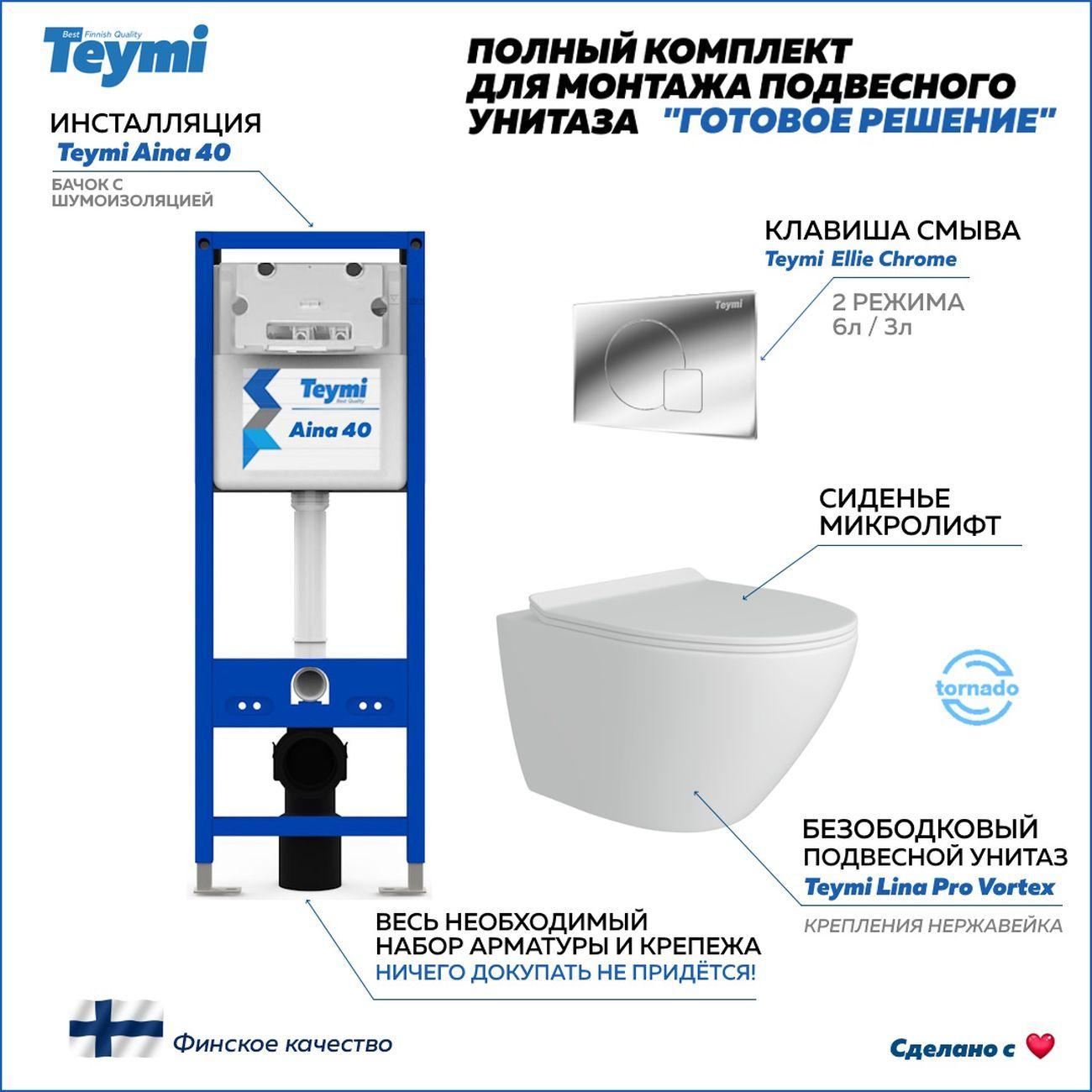 Best Finnish Quality
Teymi

ПОЛНЫЙ КОМПЛЕКТ ДЛЯ МОНТАЖА ПОДВЕСНОГО УНИТАЗА "ГОТОВОЕ РЕШЕНИЕ"

ИНСТАЛЛЯЦИЯ
Teymi Aina 40
БАЧОК С ШУМОИЗОЛЯЦИЕЙ

Teymi
Best Quality
Aina 40

КЛАВИША СМЫВА
Teymi Ellie Chrome
2 РЕЖИМА
6л / 3л

Teymi

СИДЕНЬЕ МИКРОЛИФТ

tornado

БЕЗОБОДКОВЫЙ ПОДВЕСНОЙ УНИТАЗ
Teymi Lina Pro Vortex
КРЕПЛЕНИЯ НЕРЖАВЕЙКА

ВЕСЬ НЕОБХОДИМЫЙ НАБОР АРМАТУРЫ И КРЕПЕЖА
НИЧЕГО ДОКУПАТЬ НЕ ПРИДЁТСЯ!

Финское качество

Сделано с