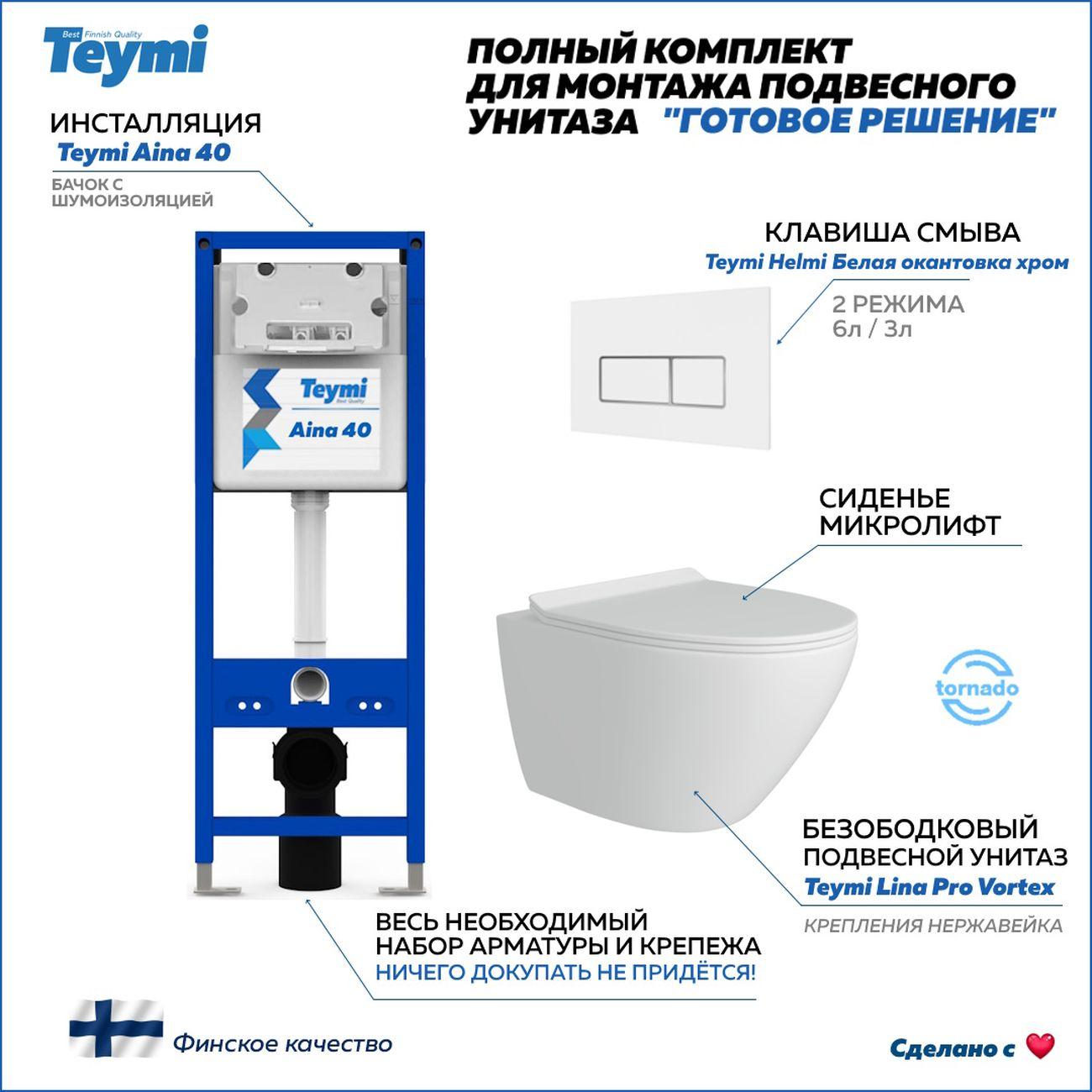 Best Finnish Quality
Teymi

ПОЛНЫЙ КОМПЛЕКТ ДЛЯ МОНТАЖА ПОДВЕСНОГО УНИТАЗА "ГОТОВОЕ РЕШЕНИЕ"

ИНСТАЛЛЯЦИЯ
Teymi Aina 40
БАЧОК С ШУМОИЗОЛЯЦИЕЙ

Teymi
Best Quality
Aina 40

КЛАВИША СМЫВА
Teymi Helmi Белая окантовка хром
2 РЕЖИМА
6л / 3л

СИДЕНЬЕ МИКРОЛИФТ

tornado

БЕЗОБОДКОВЫЙ ПОДВЕСНОЙ УНИТАЗ
Teymi Lina Pro Vortex
КРЕПЛЕНИЯ НЕРЖАВЕЙКА

ВЕСЬ НЕОБХОДИМЫЙ НАБОР АРМАТУРЫ И КРЕПЕЖА
НИЧЕГО ДОКУПАТЬ НЕ ПРИДЁТСЯ!

Финское качество

Сделано с