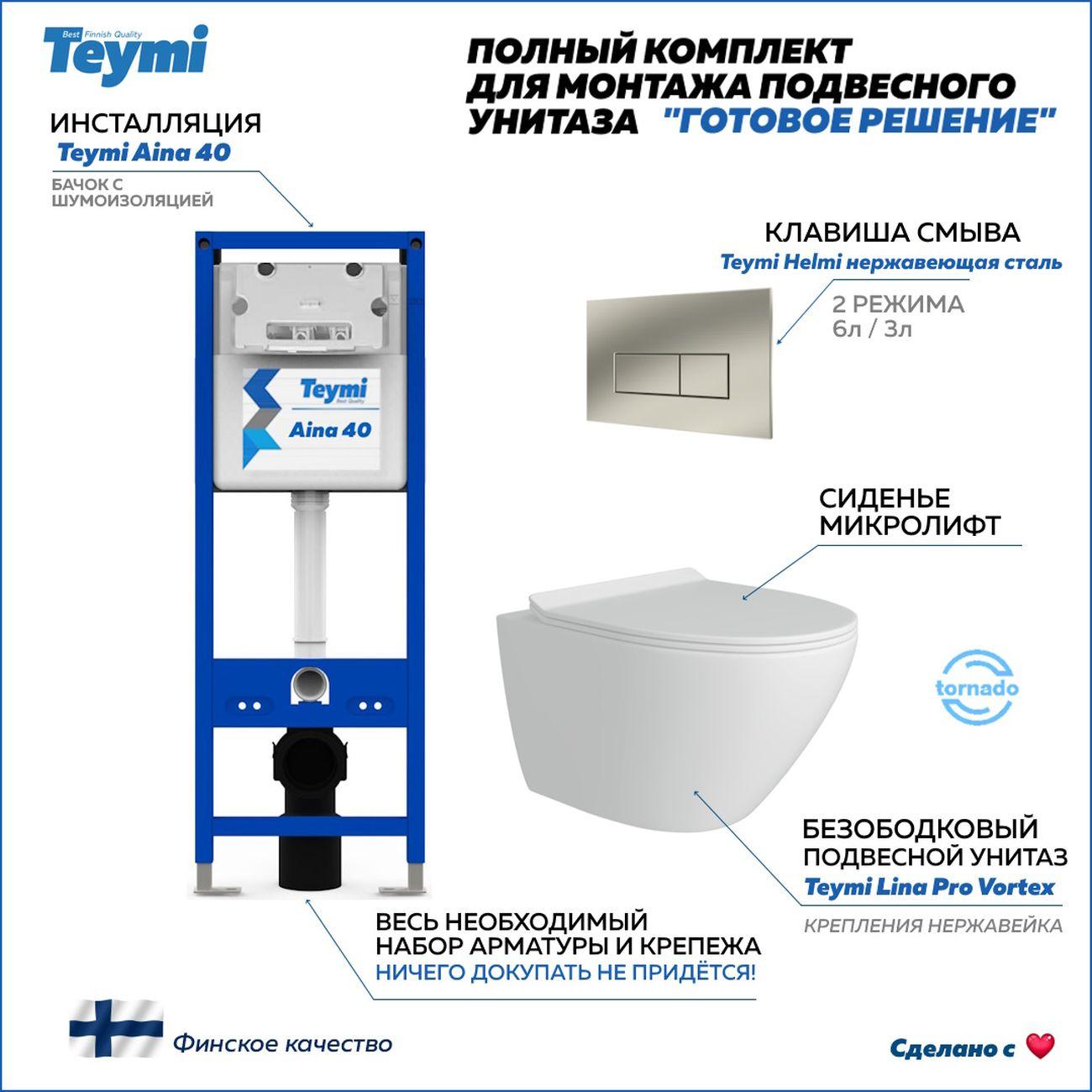 Best Finnish Quality
Teymi

ПОЛНЫЙ КОМПЛЕКТ ДЛЯ МОНТАЖА ПОДВЕСНОГО УНИТАЗА "ГОТОВОЕ РЕШЕНИЕ"

ИНСТАЛЛЯЦИЯ
Teymi Aina 40

БАЧОК С ШУМОИЗОЛЯЦИЕЙ

Teymi
Best Quality
Aina 40

КЛАВИША СМЫВА
Teymi Helmi нержавеющая сталь

2 РЕЖИМА
6л / 3л

СИДЕНЬЕ МИКРОЛИФТ

tornado

БЕЗОБОДКОВЫЙ ПОДВЕСНОЙ УНИТАЗ
Teymi Lina Pro Vortex

КРЕПЛЕНИЯ НЕРЖАВЕЙКА

ВЕСЬ НЕОБХОДИМЫЙ НАБОР АРМАТУРЫ И КРЕПЕЖА
НИЧЕГО ДОКУПАТЬ НЕ ПРИДЁТСЯ!

Финское качество

Сделано с