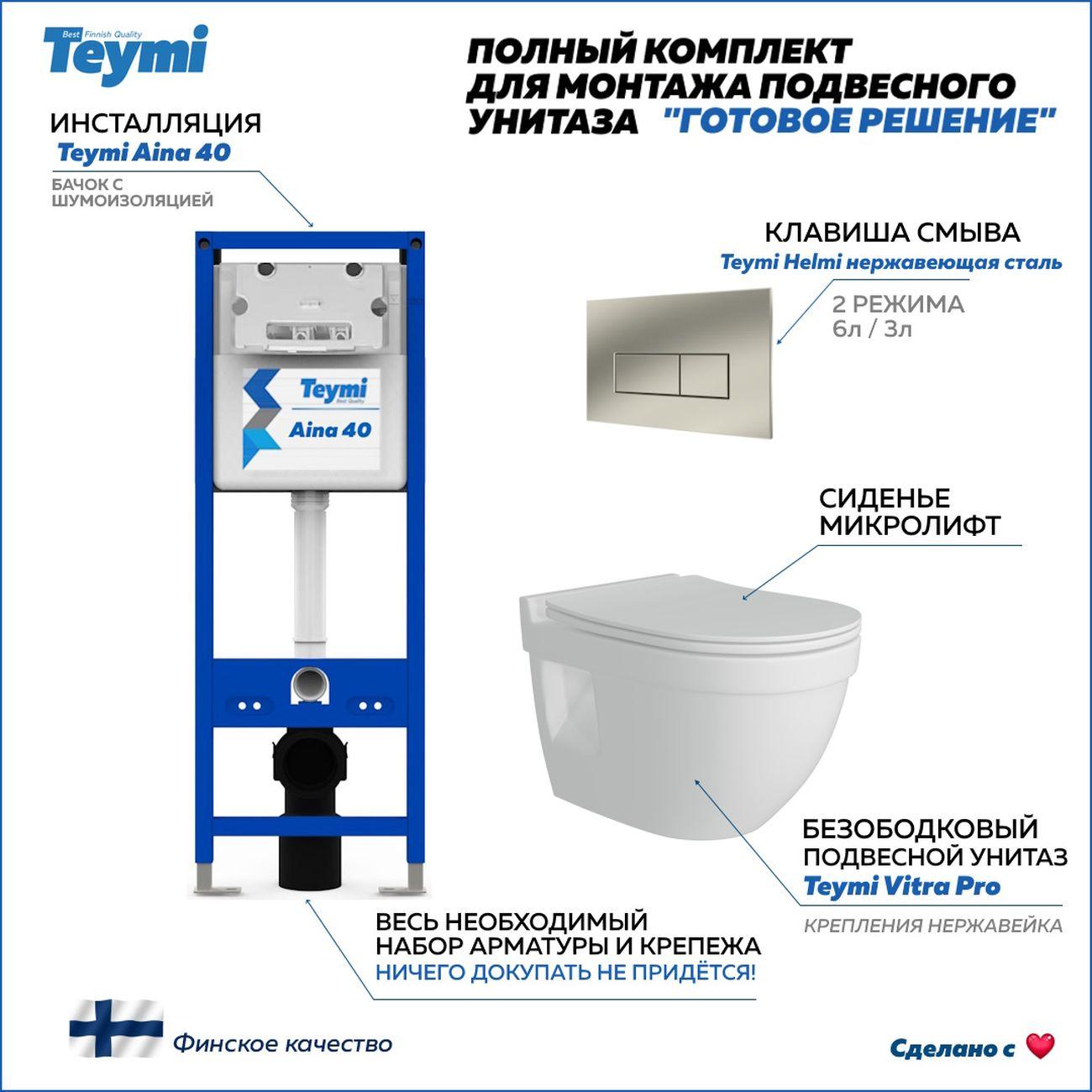 Best Finnish Quality
Teymi

ПОЛНЫЙ КОМПЛЕКТ ДЛЯ МОНТАЖА ПОДВЕСНОГО УНИТАЗА "ГОТОВОЕ РЕШЕНИЕ"

ИНСТАЛЛЯЦИЯ
Teymi Aina 40
БАЧОК С ШУМОИЗОЛЯЦИЕЙ

Teymi
Best Quality
Aina 40

КЛАВИША СМЫВА
Teymi Helmi нержавеющая сталь
2 РЕЖИМА
6л / 3л

СИДЕНЬЕ МИКРОЛИФТ

БЕЗОБОДКОВЫЙ ПОДВЕСНОЙ УНИТАЗ
Teymi Vitra Pro
КРЕПЛЕНИЯ НЕРЖАВЕЙКА

ВЕСЬ НЕОБХОДИМЫЙ НАБОР АРМАТУРЫ И КРЕПЕЖА
НИЧЕГО ДОКУПАТЬ НЕ ПРИДЁТСЯ!

Финское качество

Сделано с