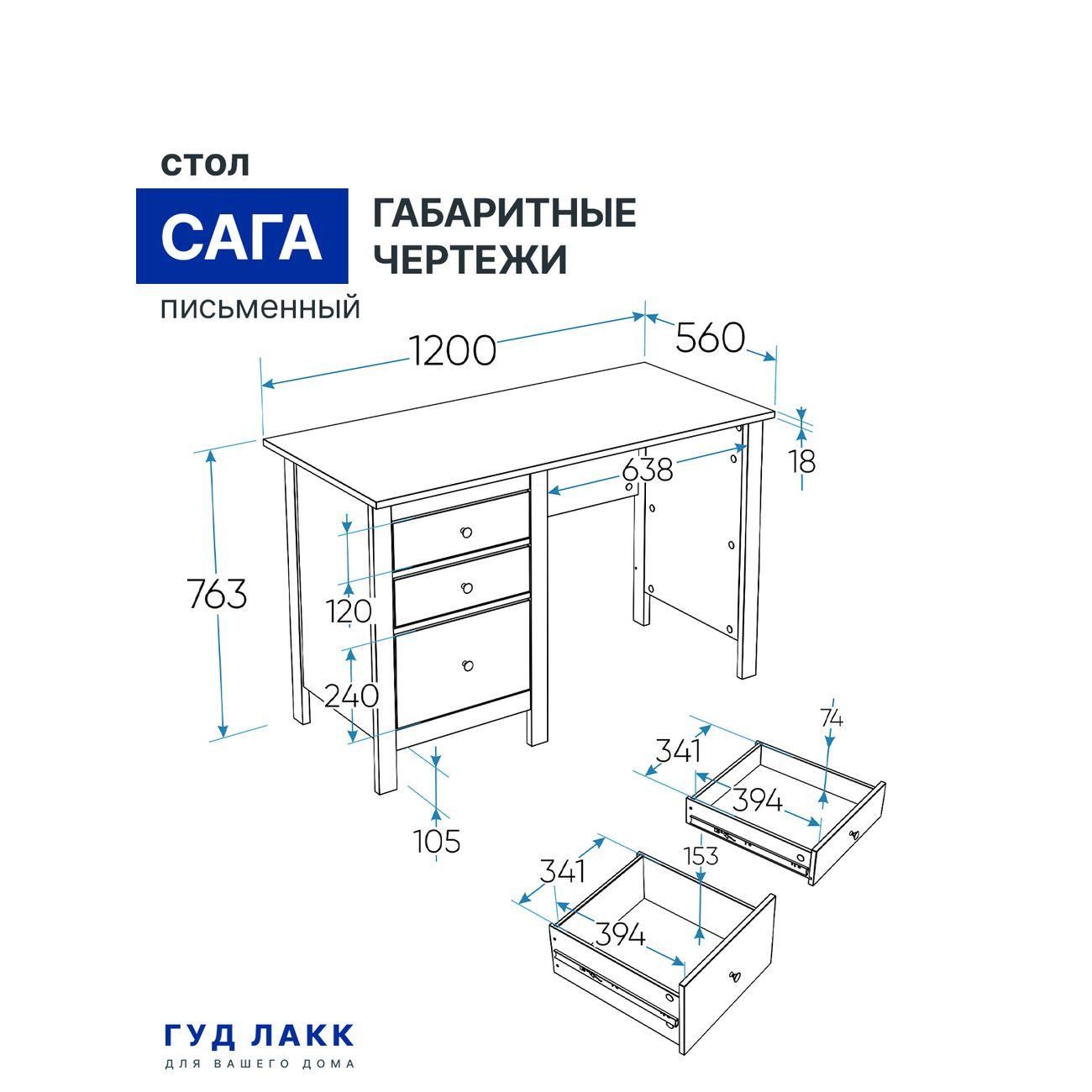 стол

САГА

письменный

ГАБАРИТНЫЕ ЧЕРТЕЖИ

1200

560

18

638

763

120

240

105

341

74

394

341

153

394

ГУД ЛАКК
ДЛЯ ВАШЕГО ДОМА