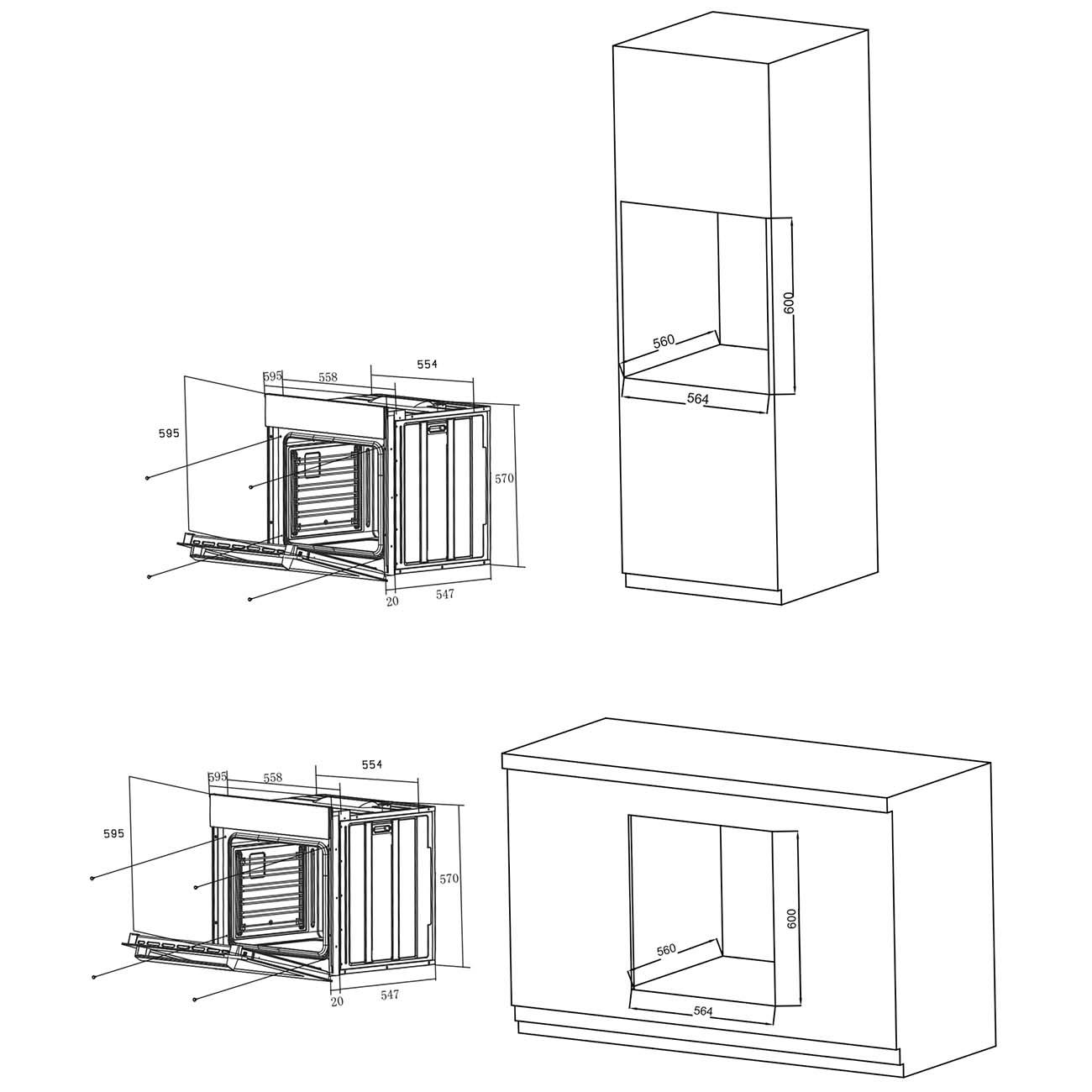 595
558
554
595
570
20
547
600
560
564
595
558
554
595
570
20
547
600
560
564