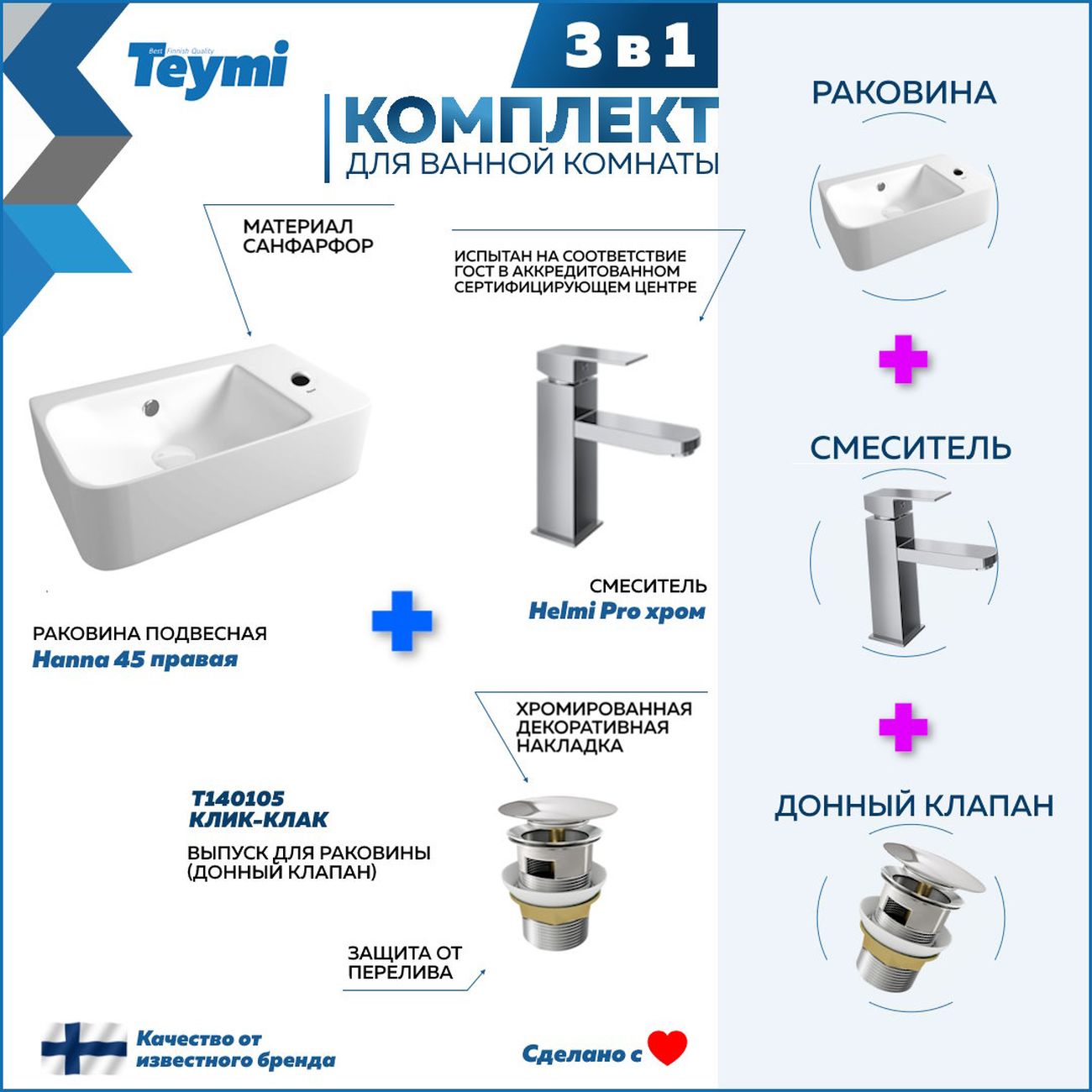 Best Finnish Quality
Teymi

3 в 1

КОМПЛЕКТ
ДЛЯ ВАННОЙ КОМНАТЫ

МАТЕРИАЛ САНФАРФОР

ИСПЫТАН НА СООТВЕТСТВИЕ ГОСТ В АККРЕДИТОВАННОМ СЕРТИФИЦИРУЮЩЕМ ЦЕНТРЕ

РАКОВИНА ПОДВЕСНАЯ
Hanna 45 правая

СМЕСИТЕЛЬ
Helmi Pro хром

ХРОМИРОВАННАЯ ДЕКОРАТИВНАЯ НАКЛАДКА

T140105
КЛИК-КЛАК
ВЫПУСК ДЛЯ РАКОВИНЫ (ДОННЫЙ КЛАПАН)

ЗАЩИТА ОТ ПЕРЕЛИВА

Качество от известного бренда

Сделано с

РАКОВИНА

СМЕСИТЕЛЬ

ДОННЫЙ КЛАПАН