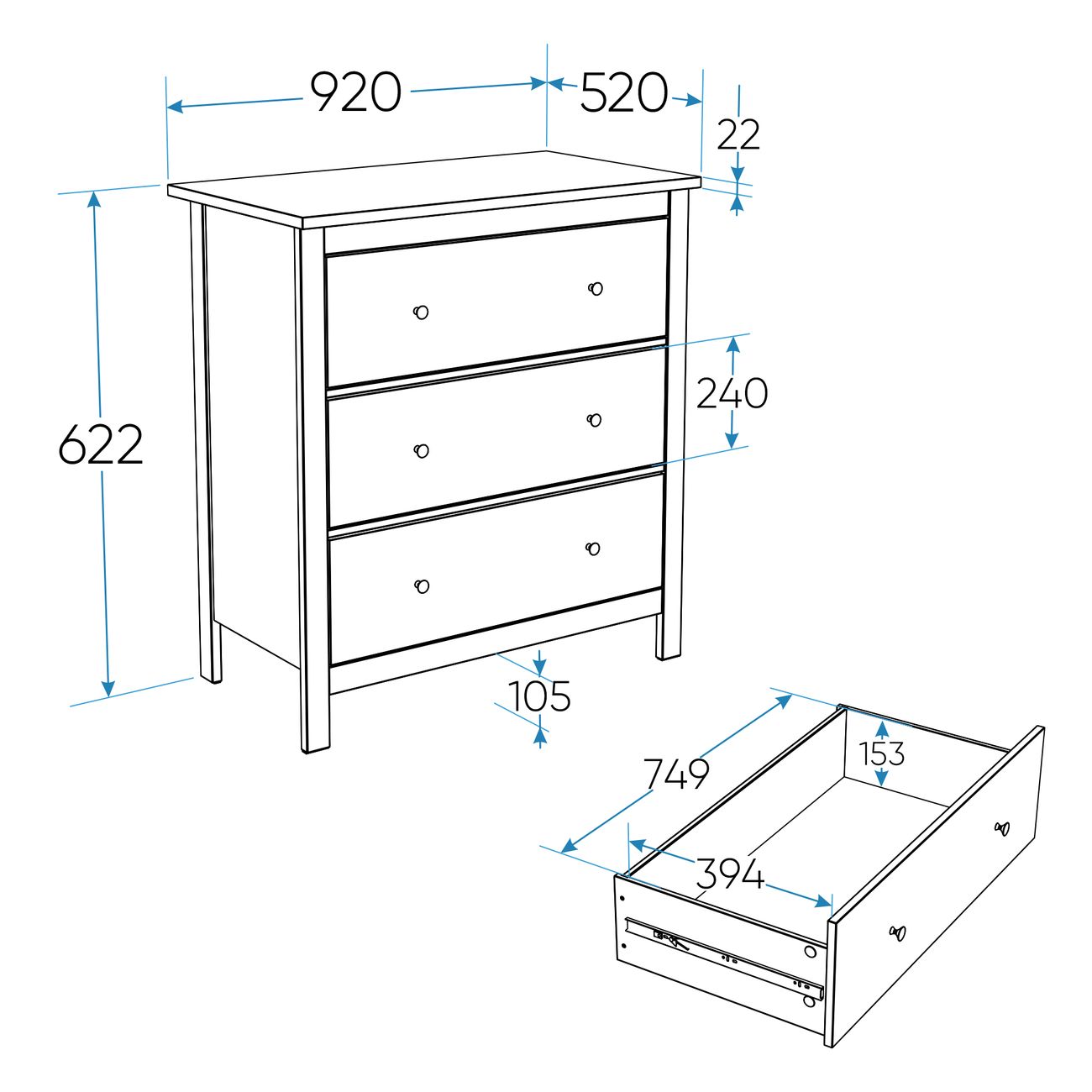 920
520
22
622
240
105
749
153
394