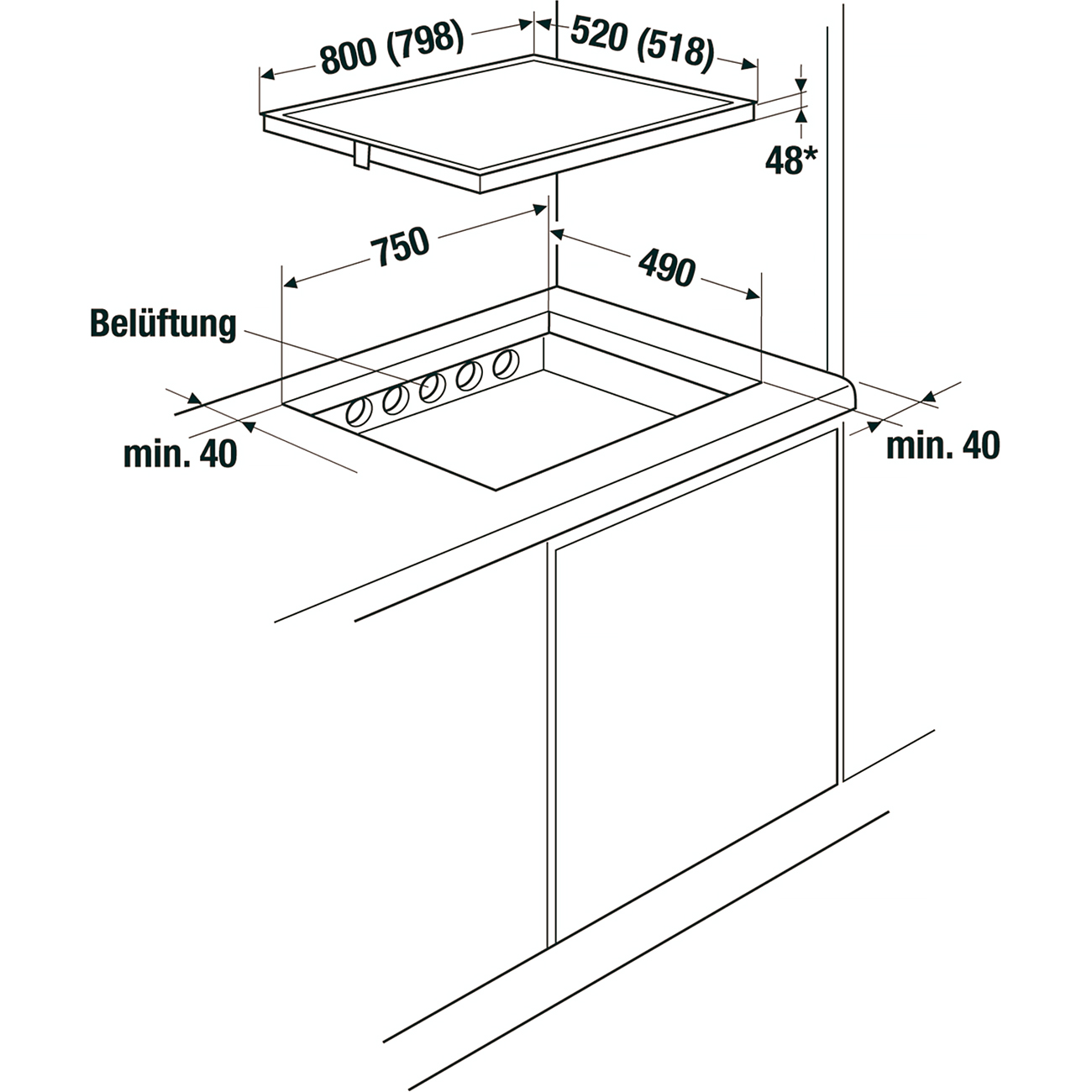 800 (798)
520 (518)
48*
750
490
Belüftung
min. 40
min. 40