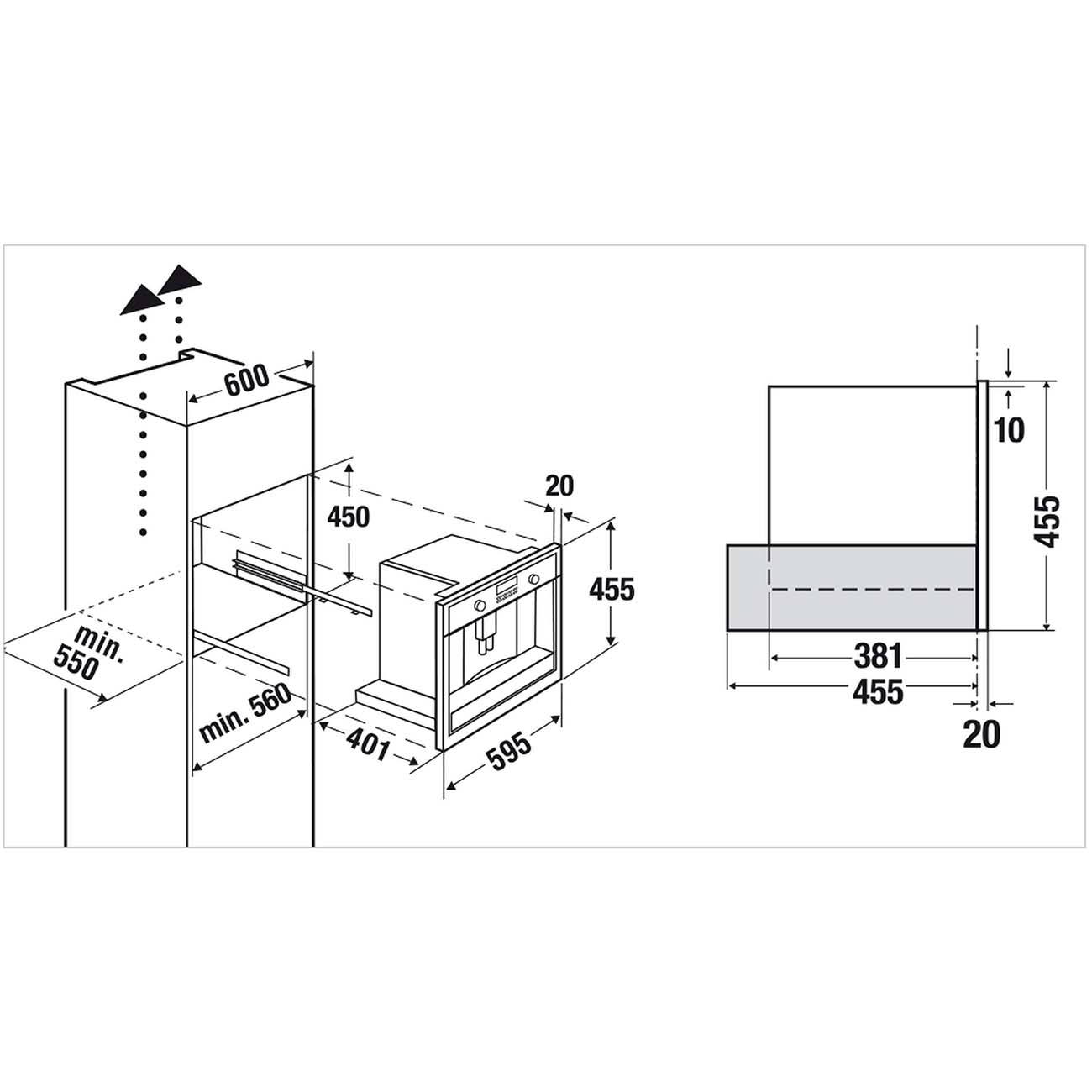 600

450

20

455

min.
550

min. 560

401

595

10

455

381

455

20