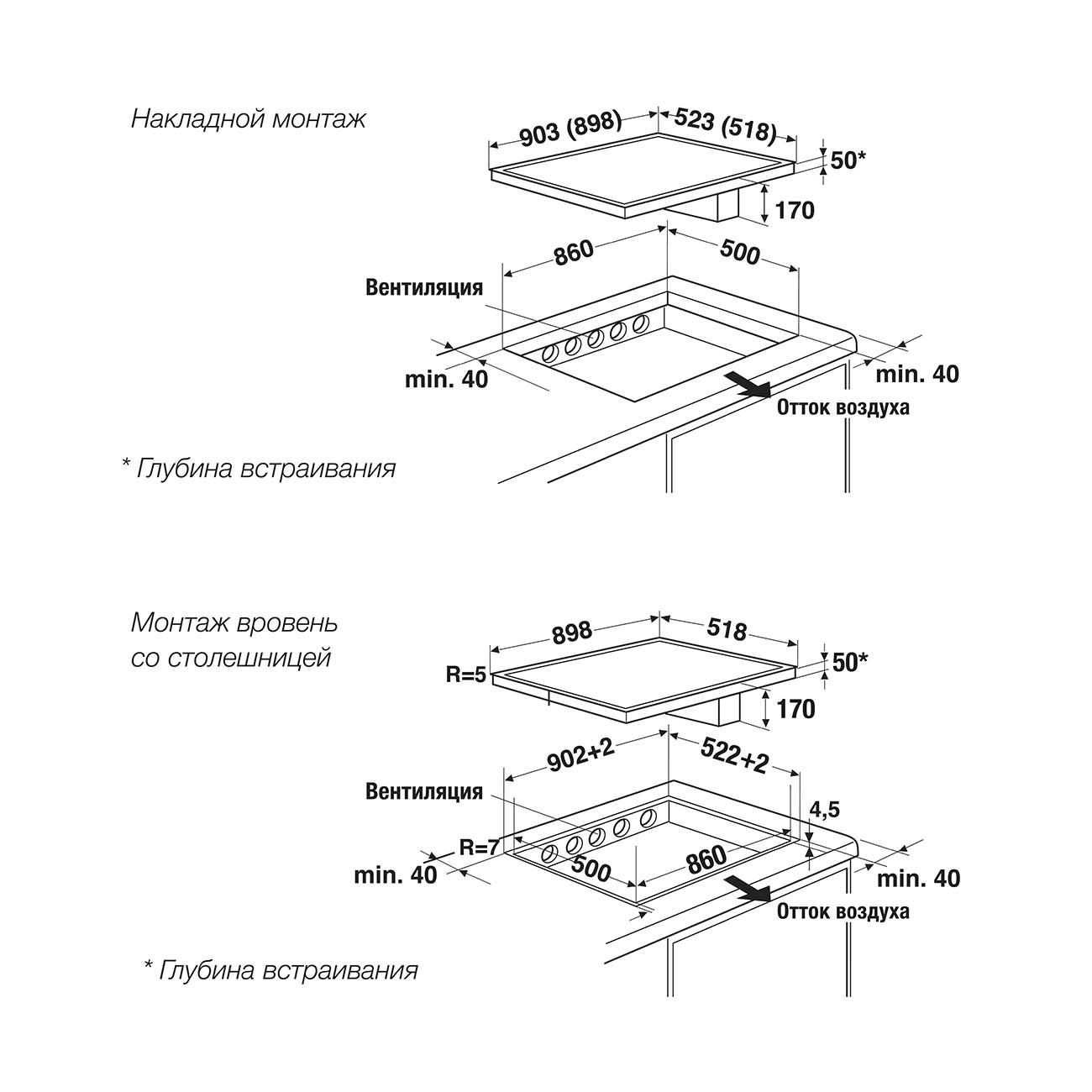 Накладной монтаж

903 (898)
523 (518)
50*
170
860
500
Вентиляция
min. 40
min. 40
Отток воздуха

* Глубина встраивания

Монтаж вровень со столешницей

898
518
R=5
50*
170
902+2
522+2
Вентиляция
4,5
R=7
min. 40
500
860
min. 40
Отток воздуха

* Глубина встраивания