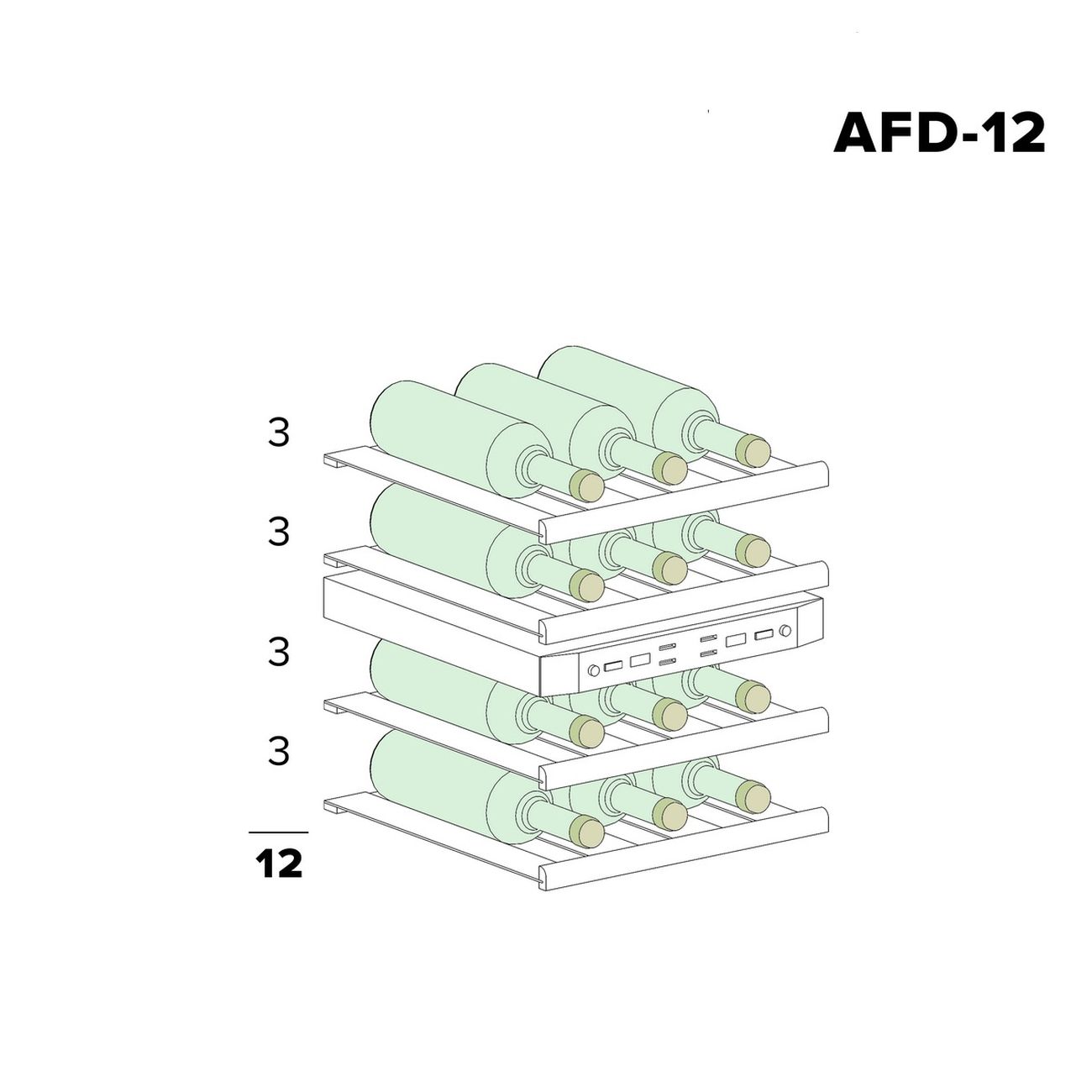 AFD-12

3

3

3

3

12