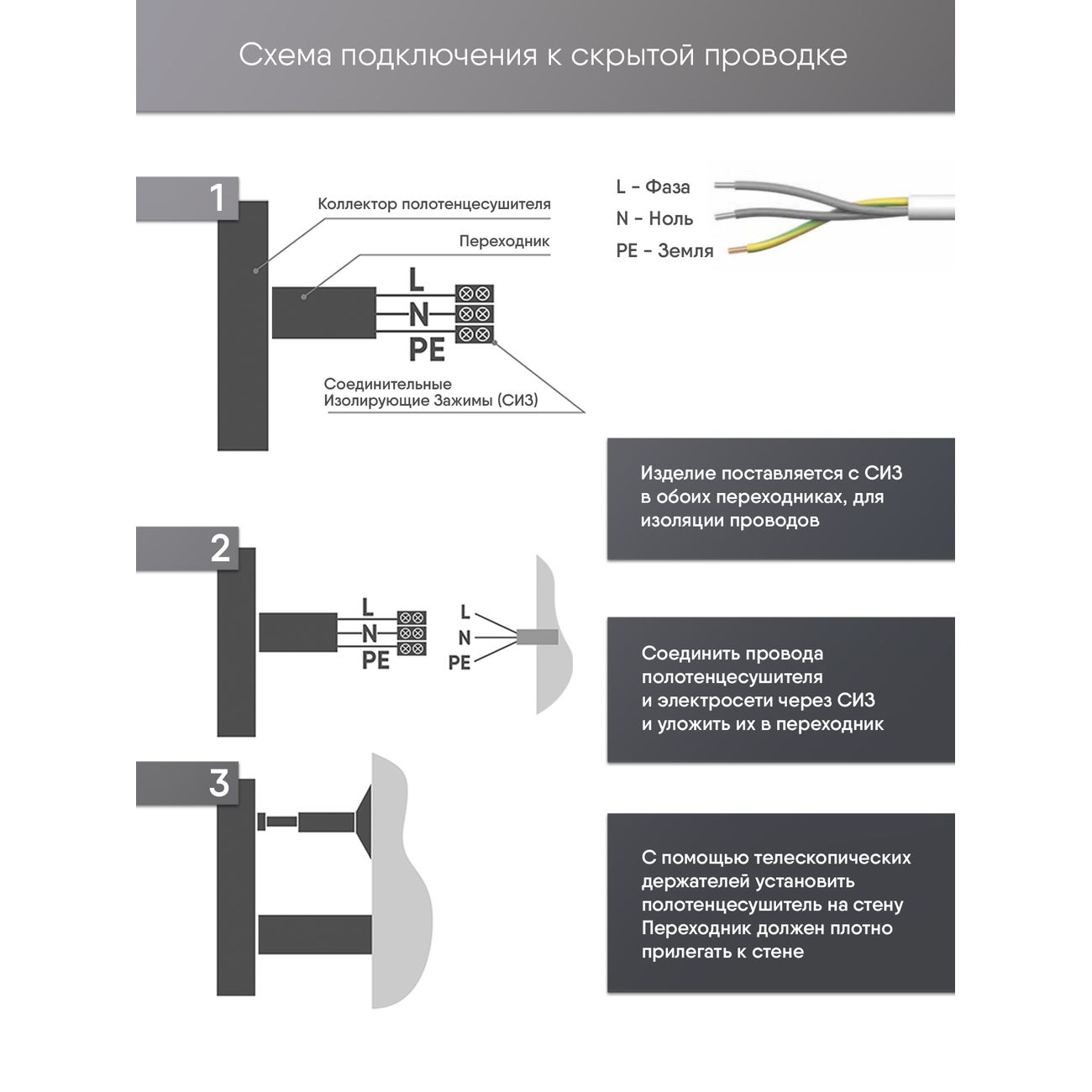 Схема подключения к скрытой проводке

1

Коллектор полотенцесушителя

Переходник

L
N
PE

Соединительные Изолирующие Зажимы (СИЗ)

L - Фаза
N - Ноль
PE - Земля

Изделие поставляется с СИЗ в обоих переходниках, для изоляции проводов

2

L
N
PE

L
N
PE

Соединить провода полотенцесушителя и электросети через СИЗ и уложить их в переходник

3

С помощью телескопических держателей установить полотенцесушитель на стену Переходник должен плотно прилегать к стене