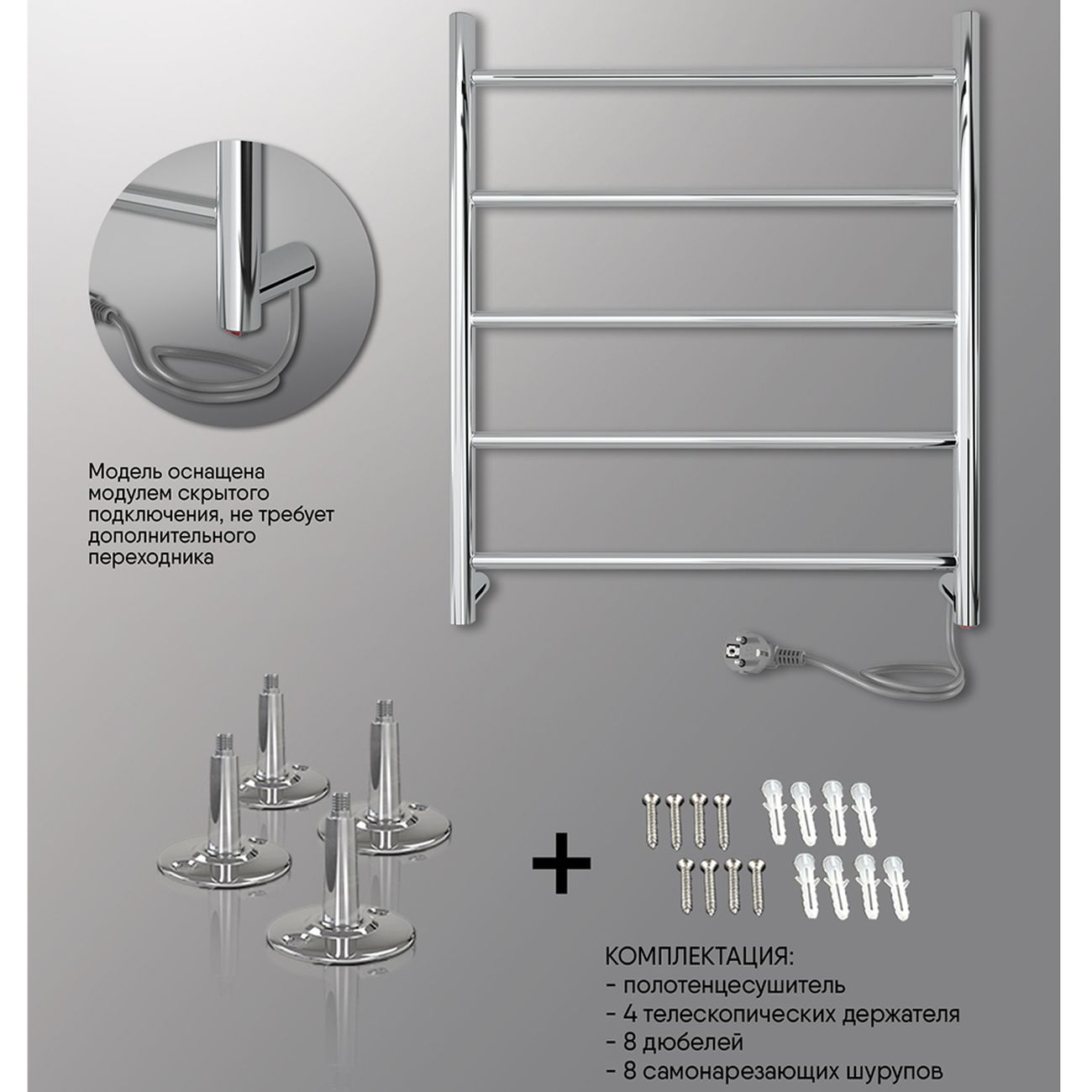 Модель оснащена модулем скрытого подключения, не требует дополнительного переходника

+

КОМПЛЕКТАЦИЯ:
- полотенцесушитель
- 4 телескопических держателя
- 8 дюбелей
- 8 самонарезающих шурупов