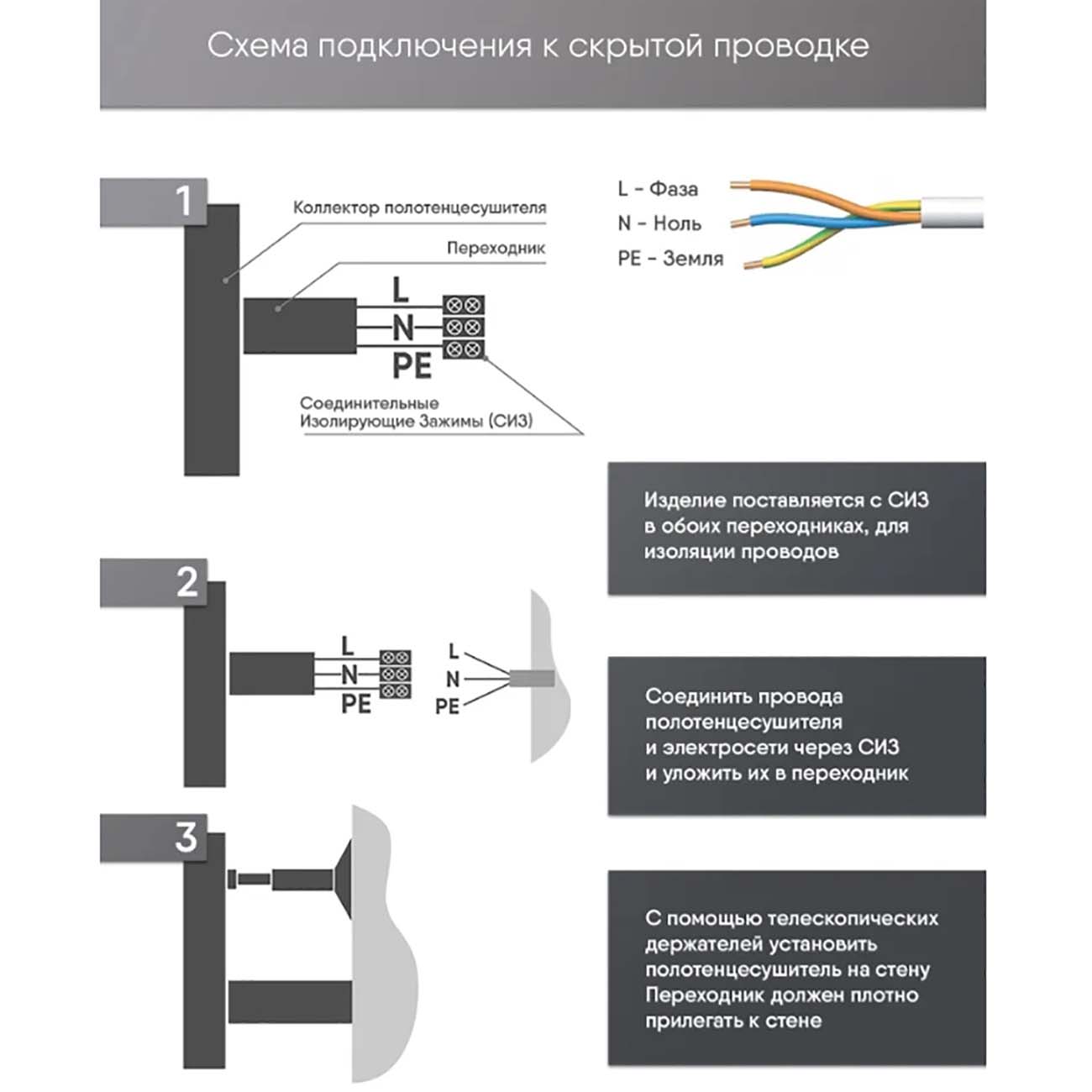 Схема подключения к скрытой проводке

1

Коллектор полотенцесушителя

Переходник

L
N
PE

Соединительные Изолирующие Зажимы (СИЗ)

L - Фаза
N - Ноль
PE - Земля

Изделие поставляется с СИЗ в обоих переходниках, для изоляции проводов

2

L
N
PE

L
N
PE

Соединить провода полотенцесушителя и электросети через СИЗ и уложить их в переходник

3

С помощью телескопических держателей установить полотенцесушитель на стену Переходник должен плотно прилегать к стене