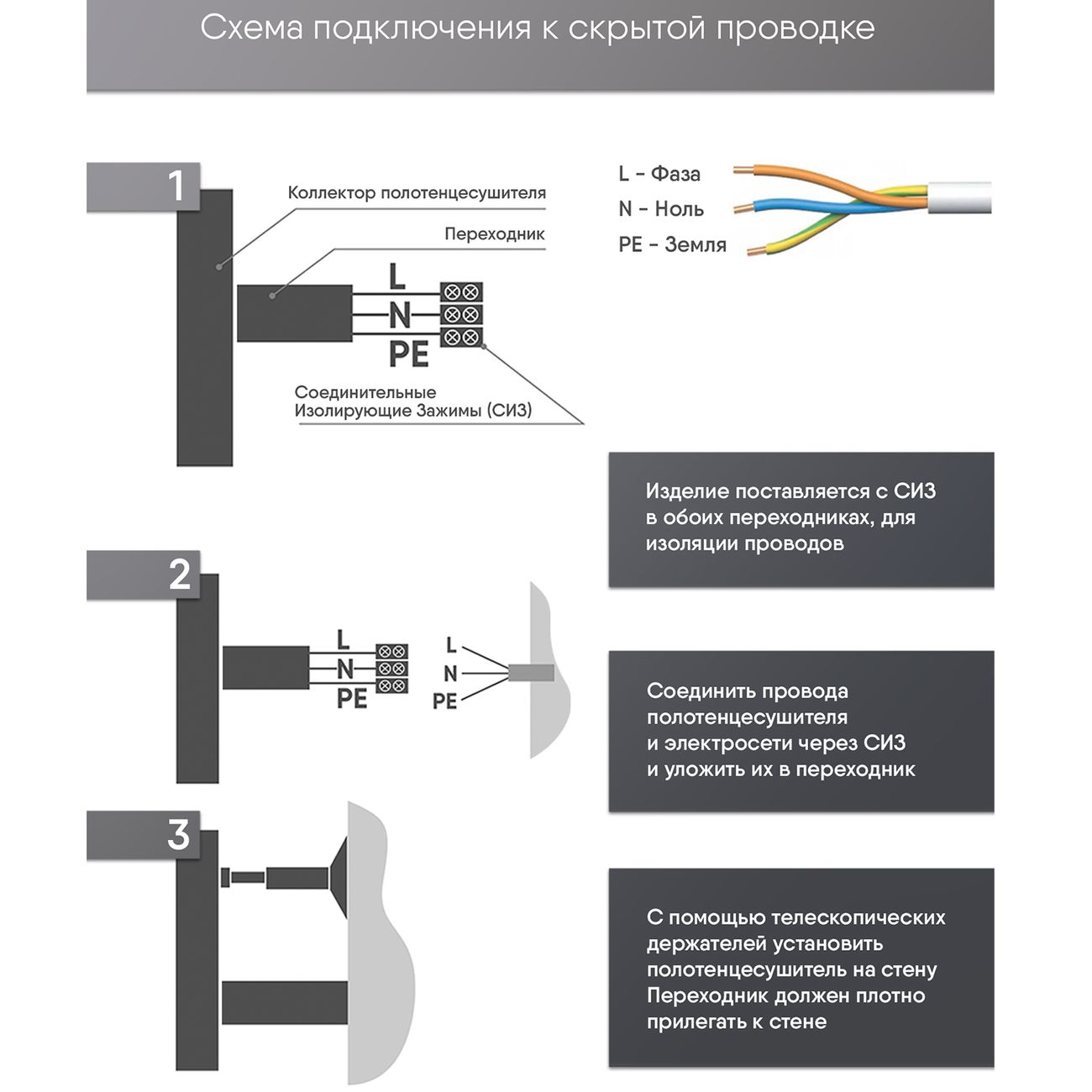 Схема подключения к скрытой проводке

1

Коллектор полотенцесушителя

Переходник

L
N
PE

Соединительные Изолирующие Зажимы (СИЗ)

L - Фаза
N - Ноль
PE - Земля

Изделие поставляется с СИЗ в обоих переходниках, для изоляции проводов

2

L
N
PE

L
N
PE

Соединить провода полотенцесушителя и электросети через СИЗ и уложить их в переходник

3

С помощью телескопических держателей установить полотенцесушитель на стену Переходник должен плотно прилегать к стене