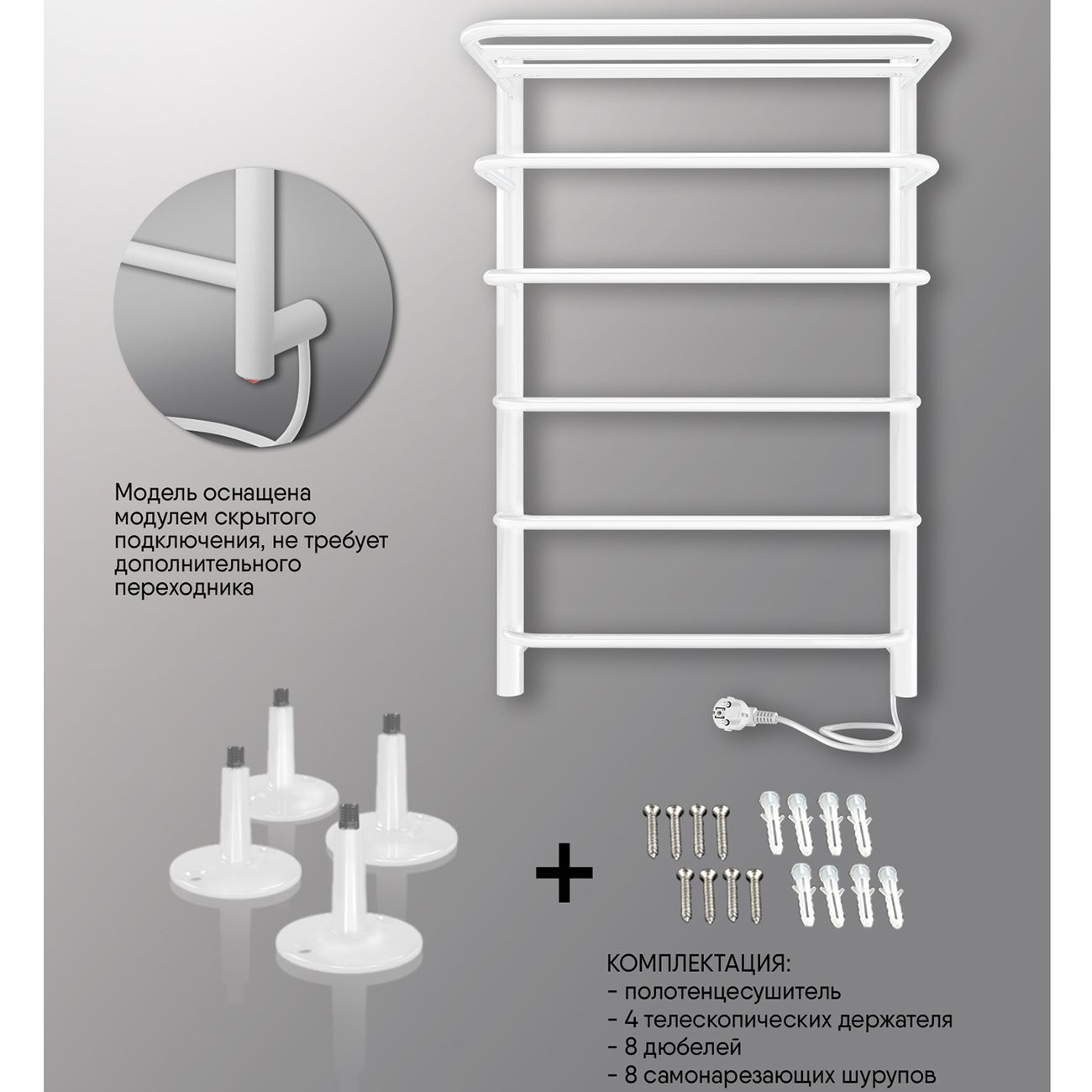 Модель оснащена модулем скрытого подключения, не требует дополнительного переходника

+

КОМПЛЕКТАЦИЯ:
- полотенцесушитель
- 4 телескопических держателя
- 8 дюбелей
- 8 самонарезающих шурупов