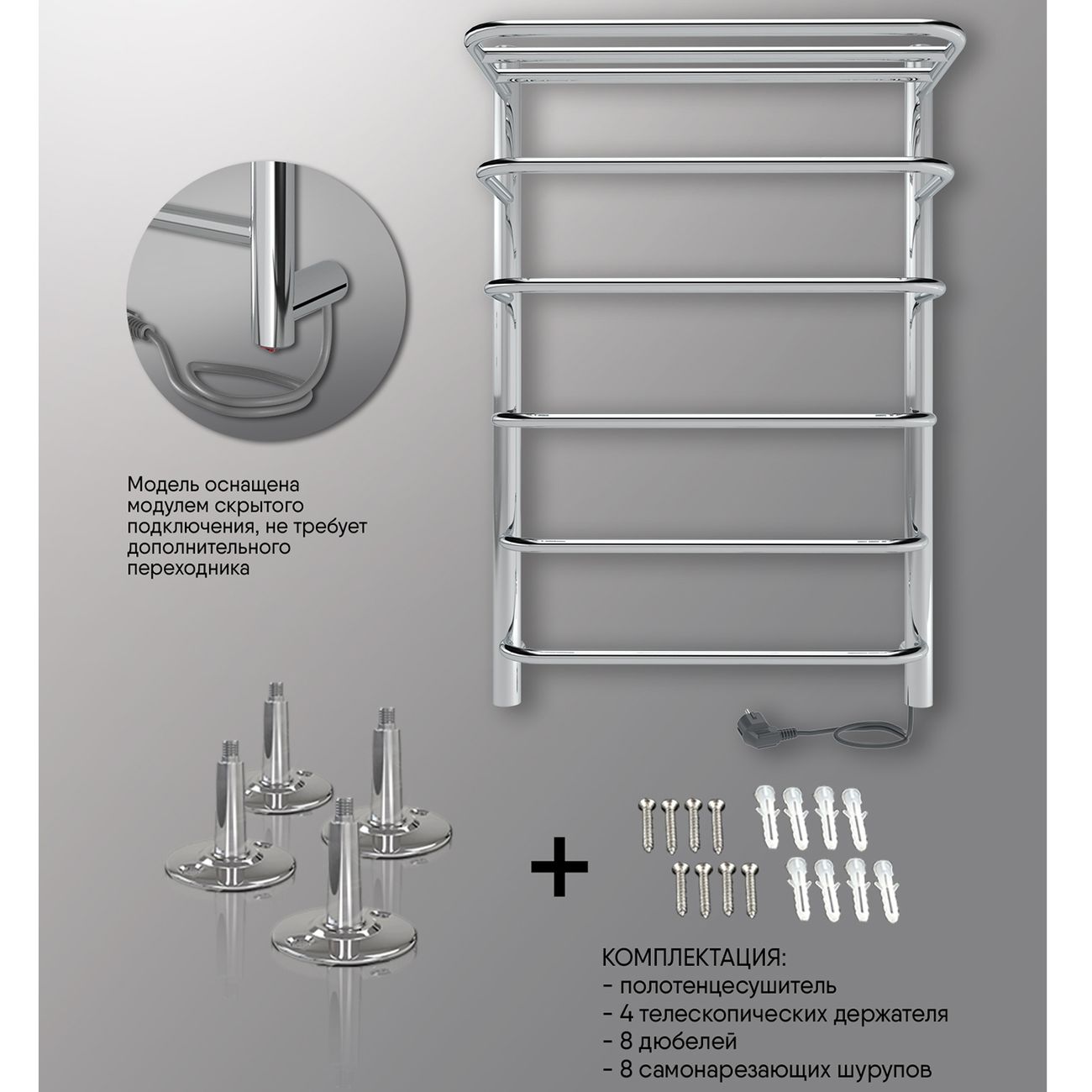 Модель оснащена модулем скрытого подключения, не требует дополнительного переходника

+

КОМПЛЕКТАЦИЯ:
- полотенцесушитель
- 4 телескопических держателя
- 8 дюбелей
- 8 самонарезающих шурупов