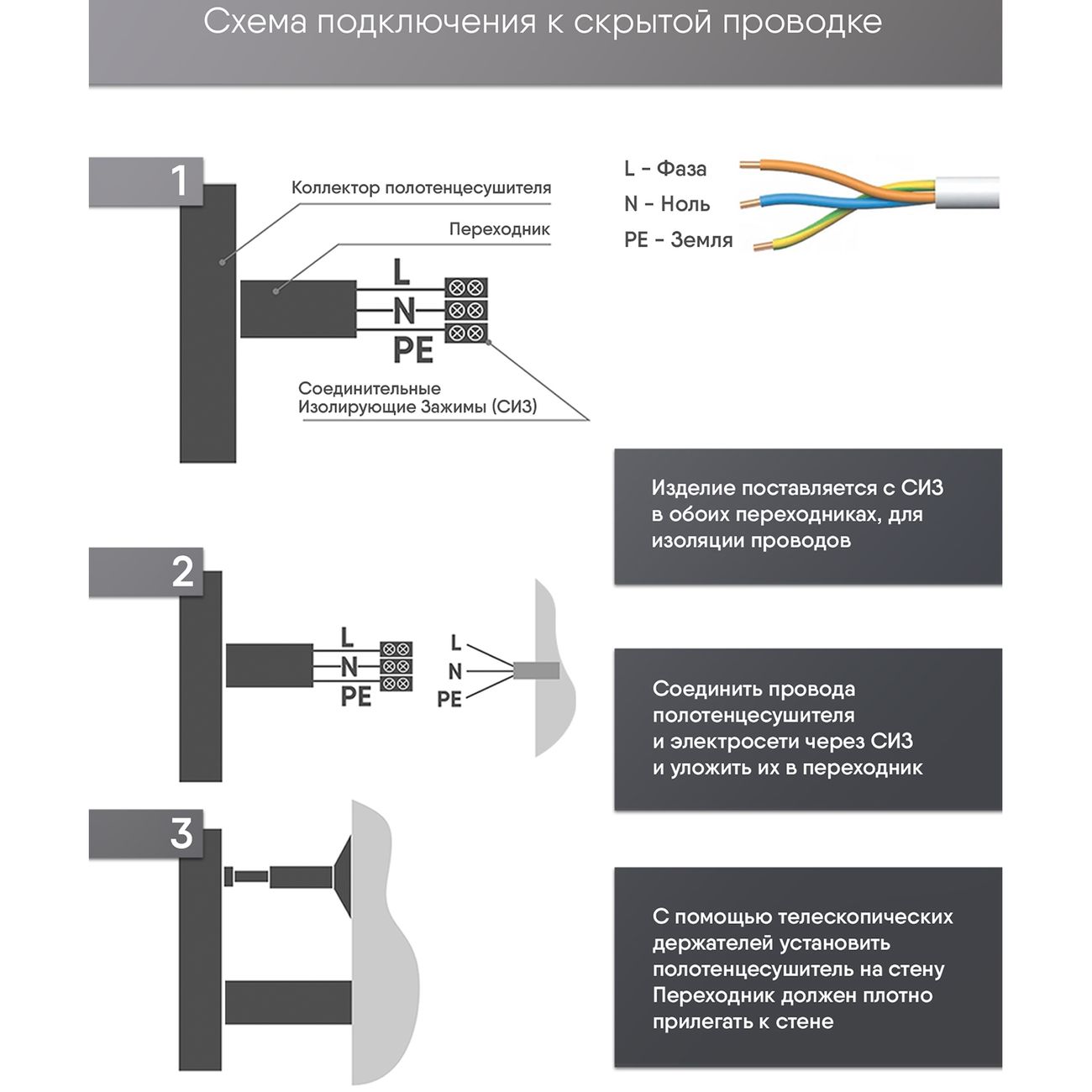 Схема подключения к скрытой проводке

1

Коллектор полотенцесушителя

Переходник

L
N
PE

Соединительные Изолирующие Зажимы (СИЗ)

L - Фаза
N - Ноль
PE - Земля

Изделие поставляется с СИЗ в обоих переходниках, для изоляции проводов

2

L
N
PE

L
N
PE

Соединить провода полотенцесушителя и электросети через СИЗ и уложить их в переходник

3

С помощью телескопических держателей установить полотенцесушитель на стену Переходник должен плотно прилегать к стене