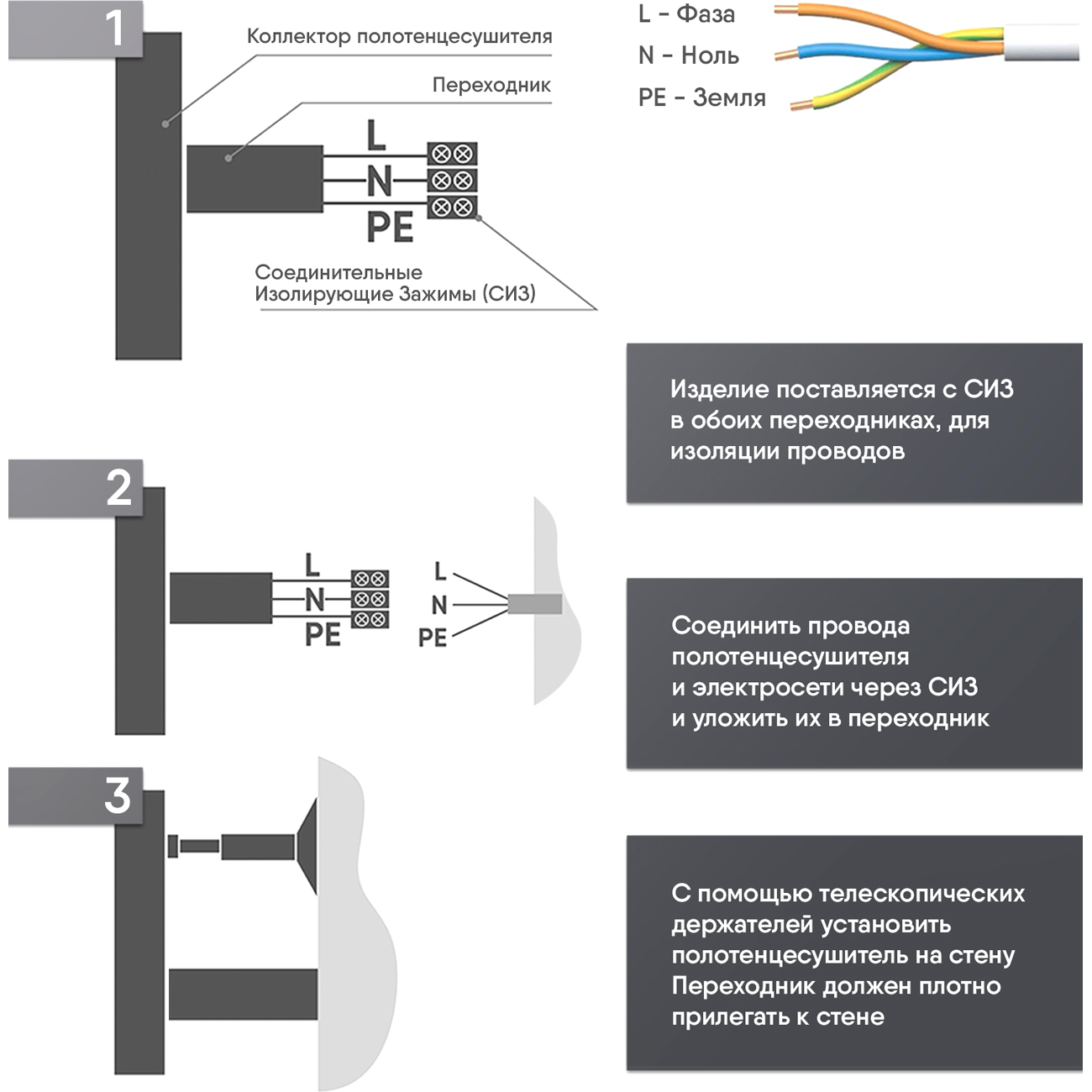 1

Коллектор полотенцесушителя

Переходник

L
N
PE

Соединительные Изолирующие Зажимы (СИЗ)

L - Фаза
N - Ноль
PE - Земля

Изделие поставляется с СИЗ в обоих переходниках, для изоляции проводов

2

L
N
PE

L
N
PE

Соединить провода полотенцесушителя и электросети через СИЗ и уложить их в переходник

3

С помощью телескопических держателей установить полотенцесушитель на стену Переходник должен плотно прилегать к стене