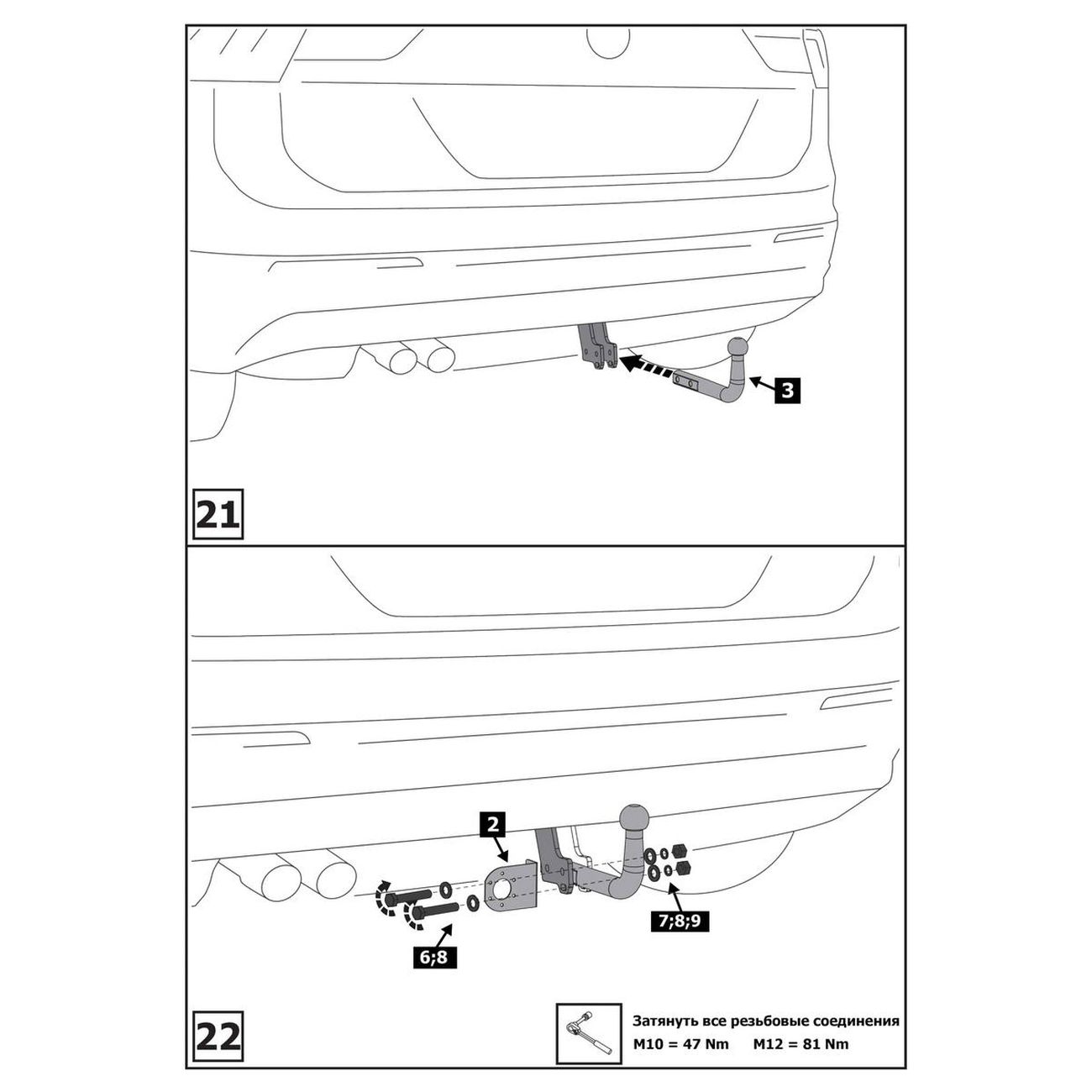 3

21

2

7;8;9

6;8

22

Затянуть все резьбовые соединения
M10 = 47 Nm M12 = 81 Nm