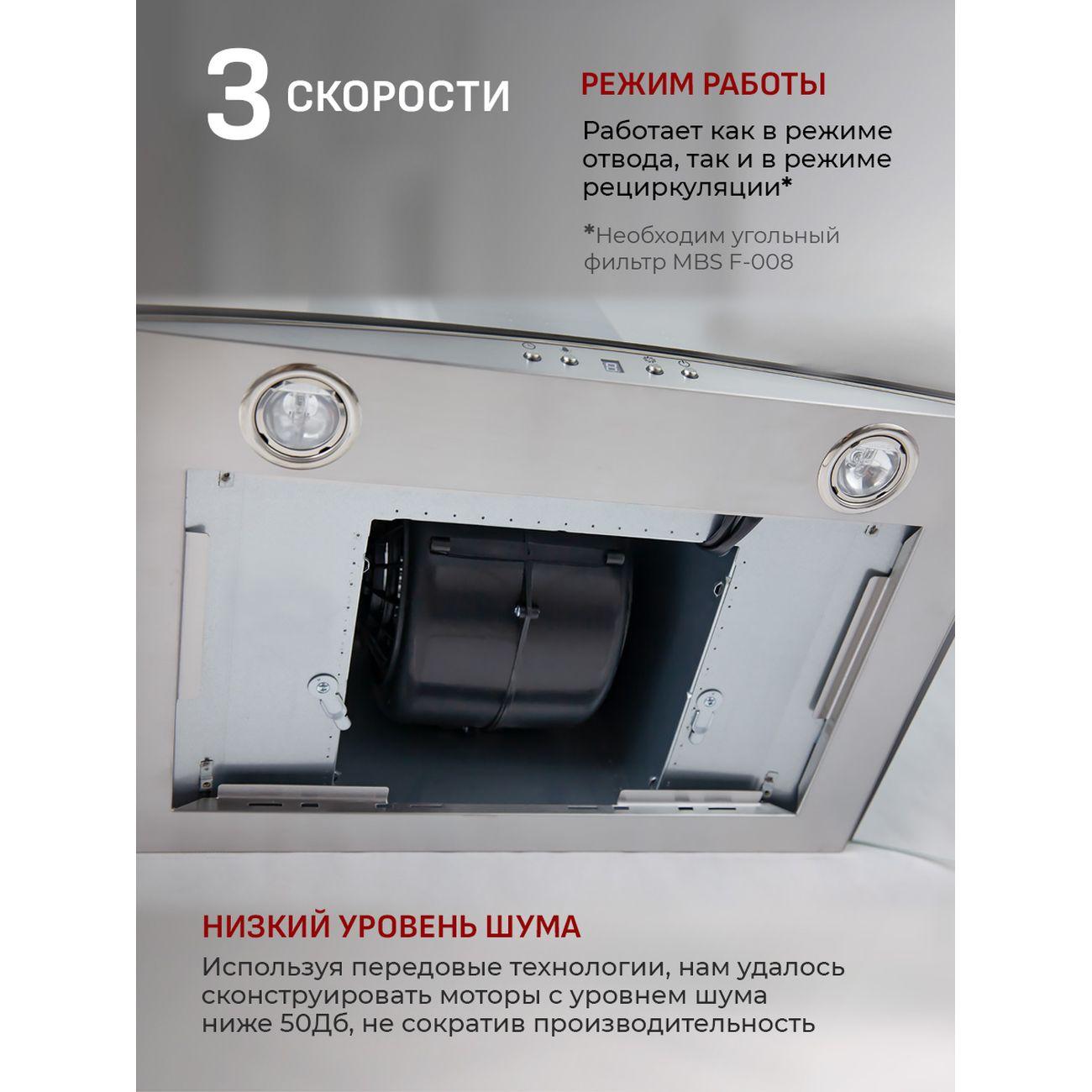 3 СКОРОСТИ

РЕЖИМ РАБОТЫ

Работает как в режиме отвода, так и в режиме рециркуляции*

*Необходим угольный фильтр MBS F-008

НИЗКИЙ УРОВЕНЬ ШУМА

Используя передовые технологии, нам удалось сконструировать моторы с уровнем шума ниже 50Дб, не сократив производительность