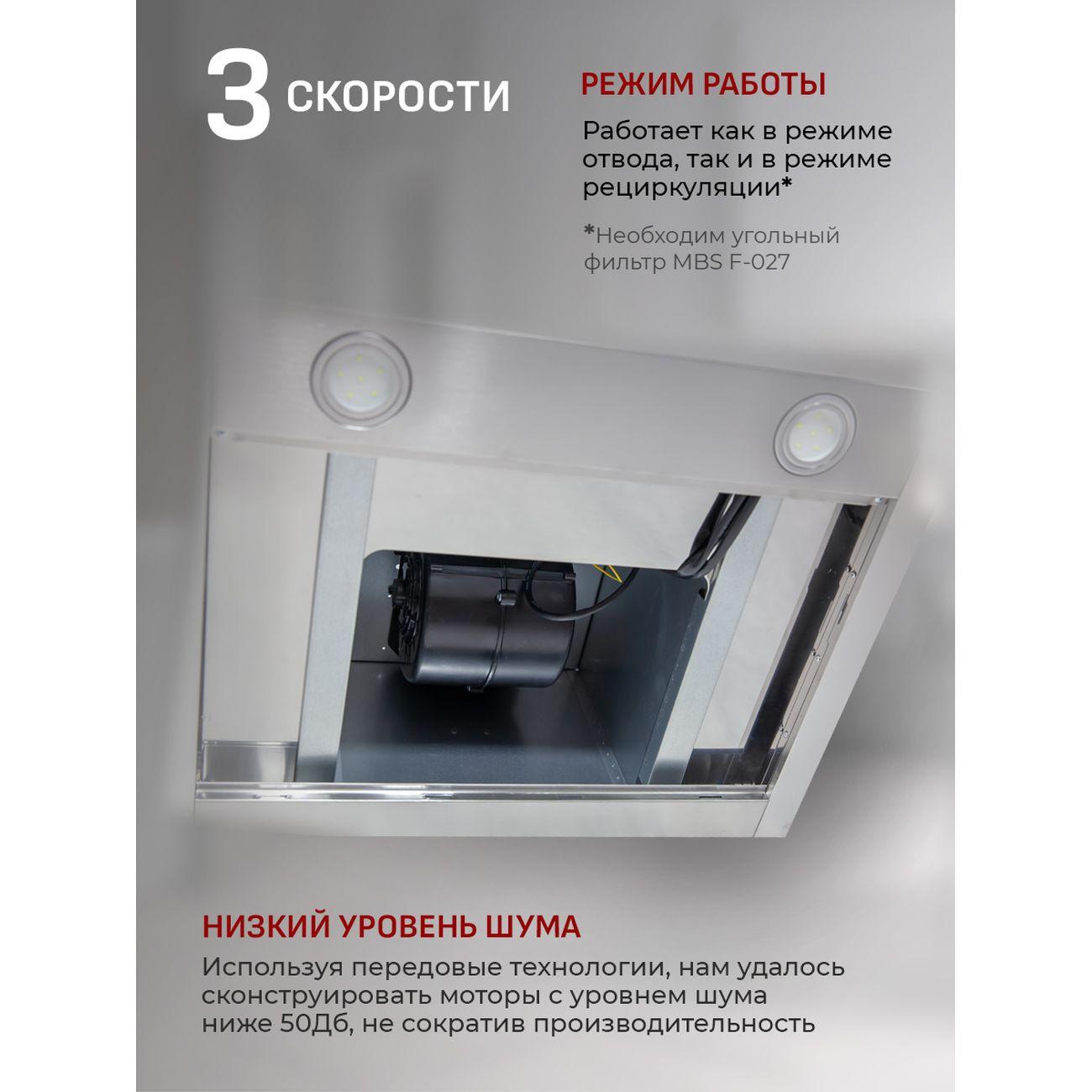 3 СКОРОСТИ

РЕЖИМ РАБОТЫ

Работает как в режиме отвода, так и в режиме рециркуляции*

*Необходим угольный фильтр MBS F-027

НИЗКИЙ УРОВЕНЬ ШУМА

Используя передовые технологии, нам удалось сконструировать моторы с уровнем шума ниже 50Дб, не сократив производительность