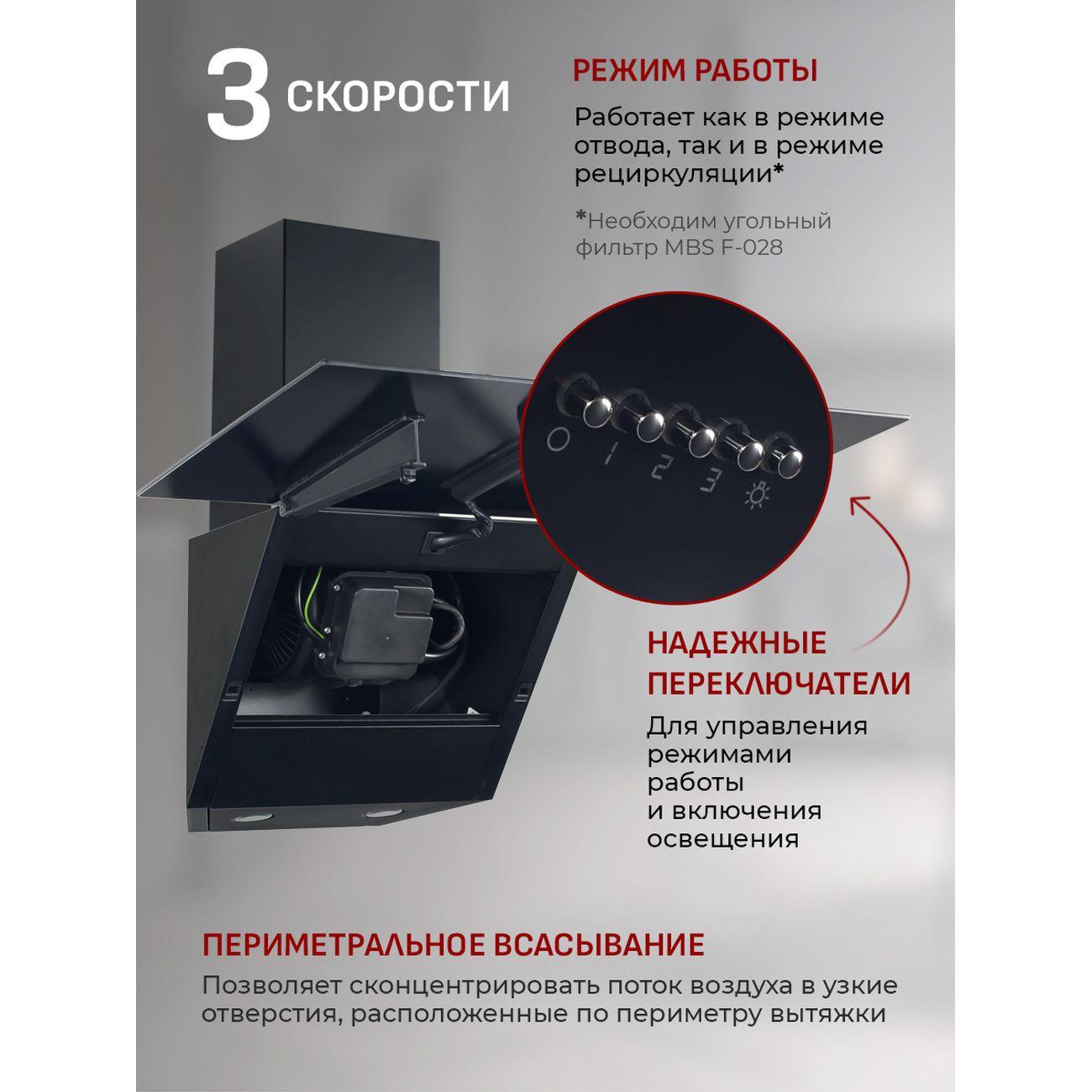 3 СКОРОСТИ

РЕЖИМ РАБОТЫ

Работает как в режиме отвода, так и в режиме рециркуляции*

*Необходим угольный фильтр MBS F-028

0 1 2 3

НАДЕЖНЫЕ ПЕРЕКЛЮЧАТЕЛИ

Для управления режимами работы и включения освещения

ПЕРИМЕТРАЛЬНОЕ ВСАСЫВАНИЕ

Позволяет сконцентрировать поток воздуха в узкие отверстия, расположенные по периметру вытяжки