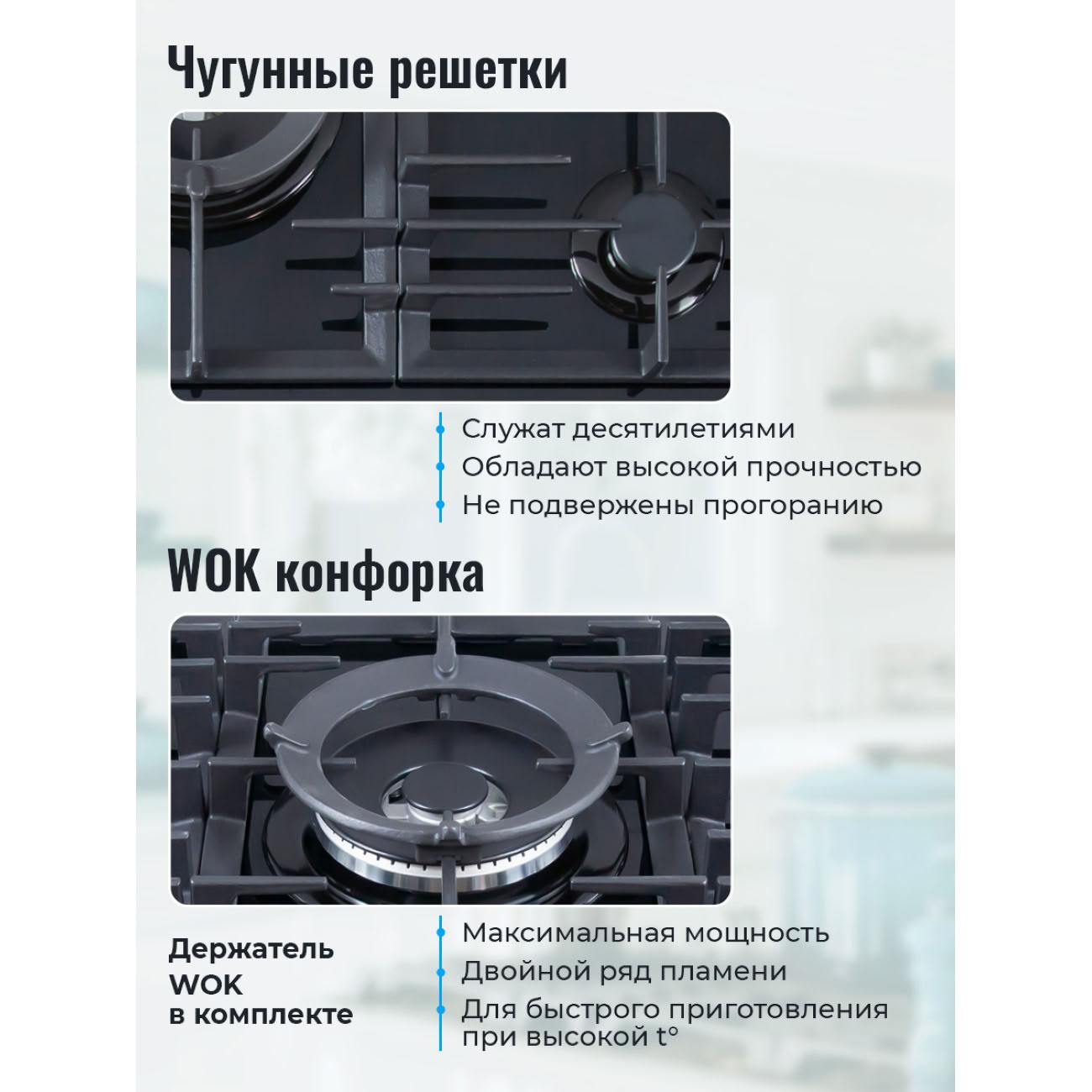 Чугунные решетки

Служат десятилетиями
Обладают высокой прочностью
Не подвержены прогоранию

WOK конфорка

Держатель WOK в комплекте

Максимальная мощность
Двойной ряд пламени
Для быстрого приготовления при высокой t°