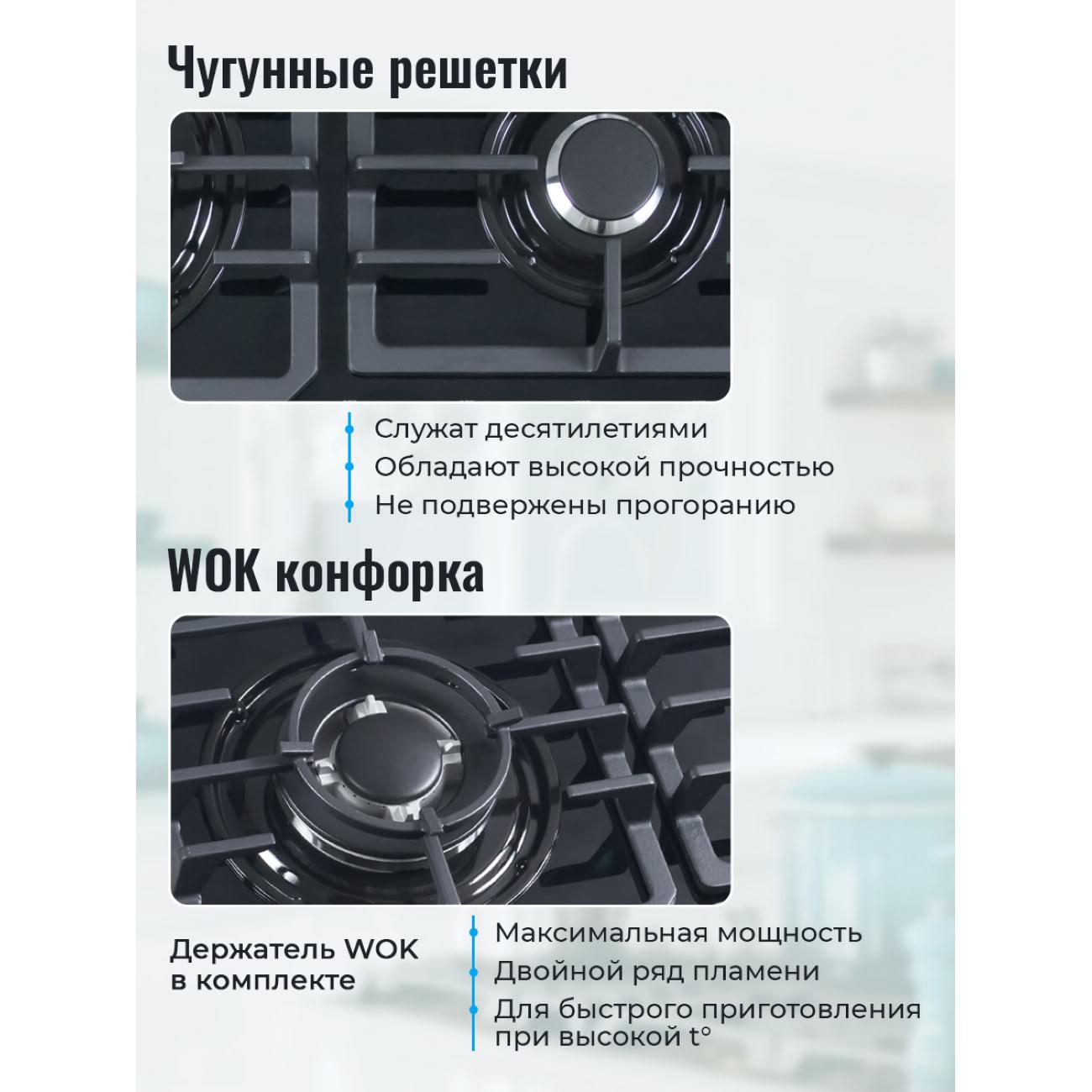 Чугунные решетки

Служат десятилетиями
Обладают высокой прочностью
Не подвержены прогоранию

WOK конфорка

Держатель WOK в комплекте

Максимальная мощность
Двойной ряд пламени
Для быстрого приготовления при высокой t°