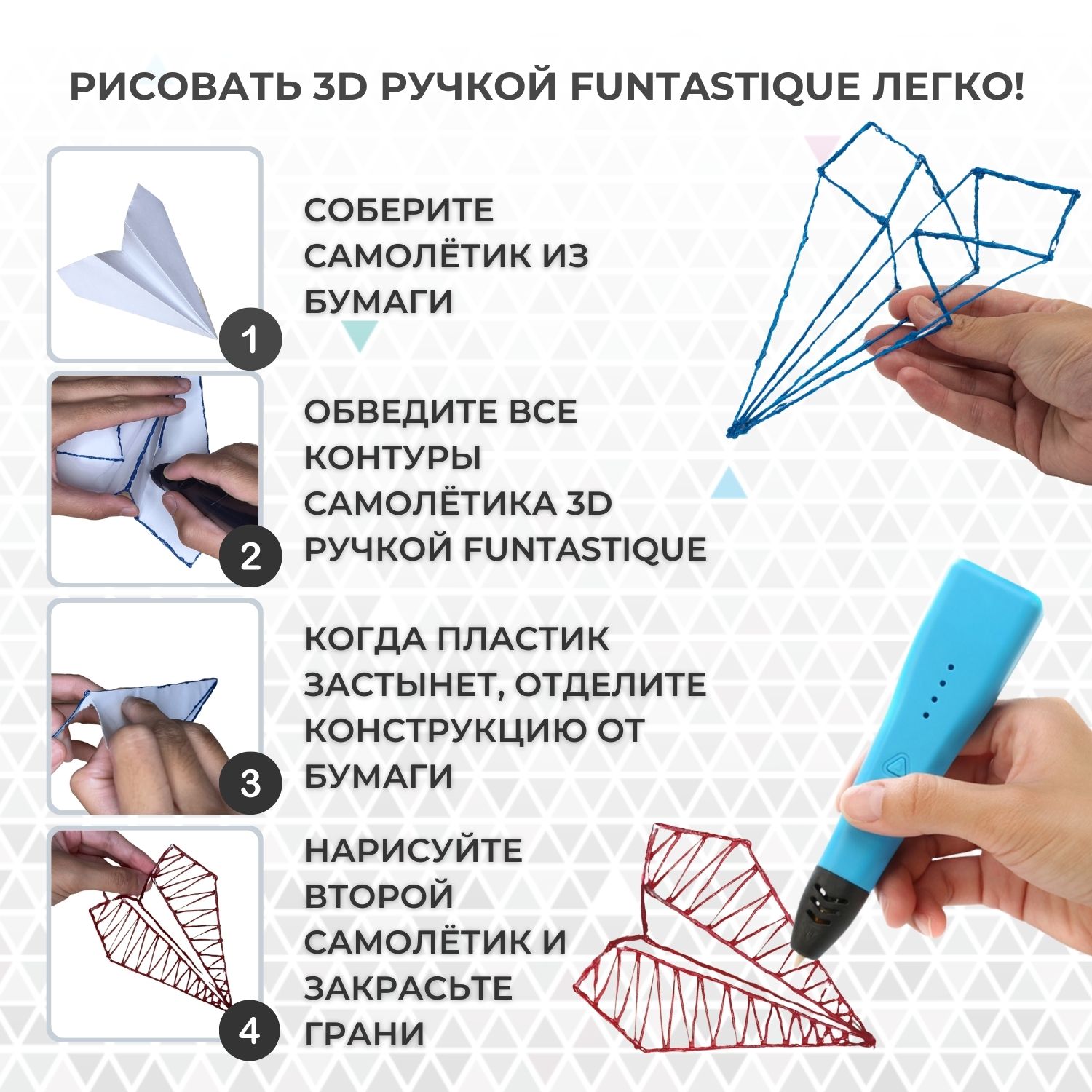 РИСОВАТЬ 3D РУЧКОЙ FUNTASTIQUE ЛЕГКО!

1

СОБЕРИТЕ САМОЛЁТИК ИЗ БУМАГИ

2

ОБВЕДИТЕ ВСЕ КОНТУРЫ САМОЛЁТИКА 3D РУЧКОЙ FUNTASTIQUE

3

КОГДА ПЛАСТИК ЗАСТЫНЕТ, ОТДЕЛИТЕ КОНСТРУКЦИЮ ОТ БУМАГИ

4

НАРИСУЙТЕ ВТОРОЙ САМОЛЁТИК И ЗАКРАСЬТЕ ГРАНИ