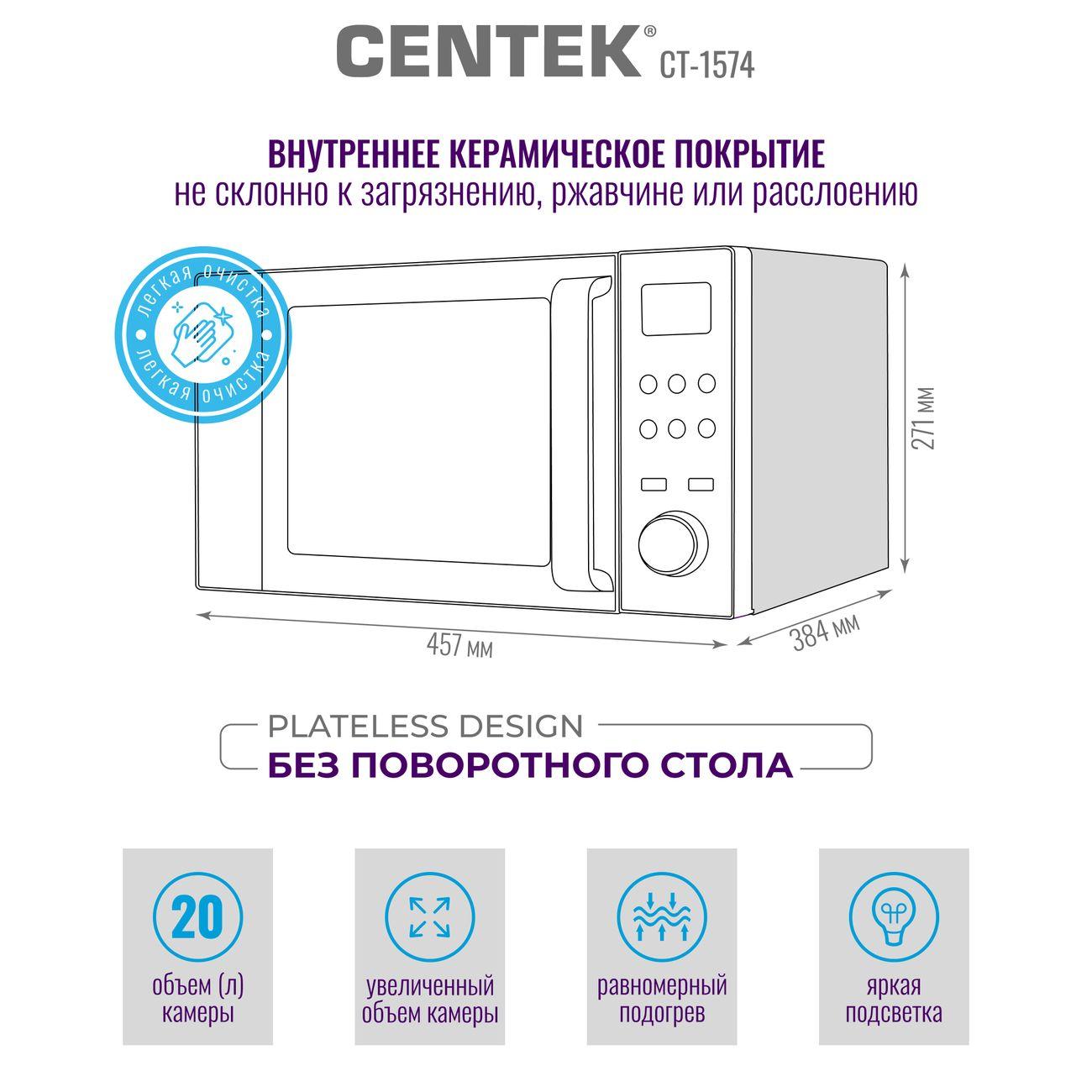 CENTEK® CT-1574

ВНУТРЕННЕЕ КЕРАМИЧЕСКОЕ ПОКРЫТИЕ
не склонно к загрязнению, ржавчине или расслоению

легкая очистка
легкая очистка

271 мм
457 мм
384 мм

PLATELESS DESIGN
БЕЗ ПОВОРОТНОГО СТОЛА

20
объем (л) камеры

увеличенный объем камеры

равномерный подогрев

яркая подсветка