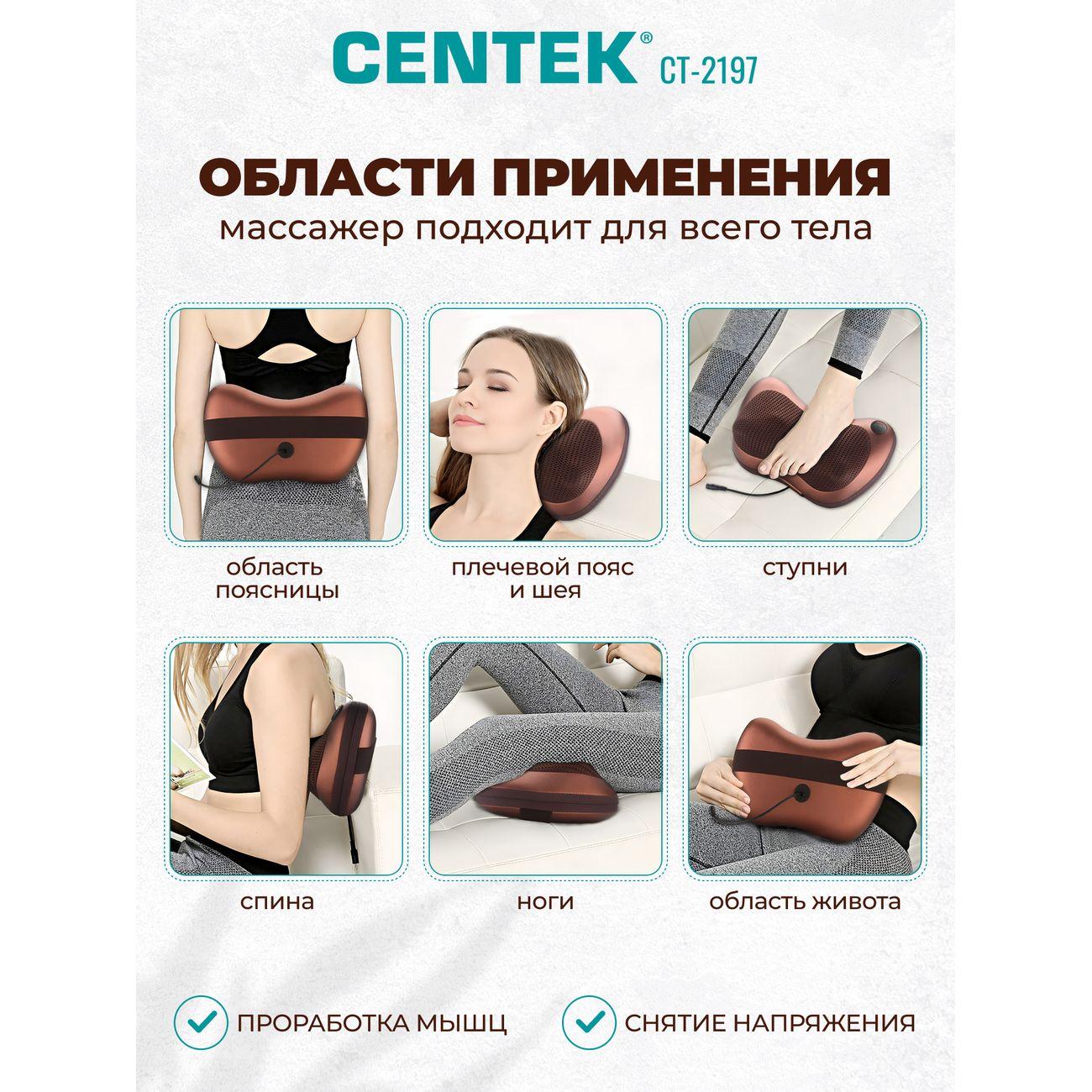 CENTEK® CT-2197

ОБЛАСТИ ПРИМЕНЕНИЯ
массажер подходит для всего тела

область поясницы

плечевой пояс и шея

ступни

спина

ноги

область живота

ПРОРАБОТКА МЫШЦ

СНЯТИЕ НАПРЯЖЕНИЯ