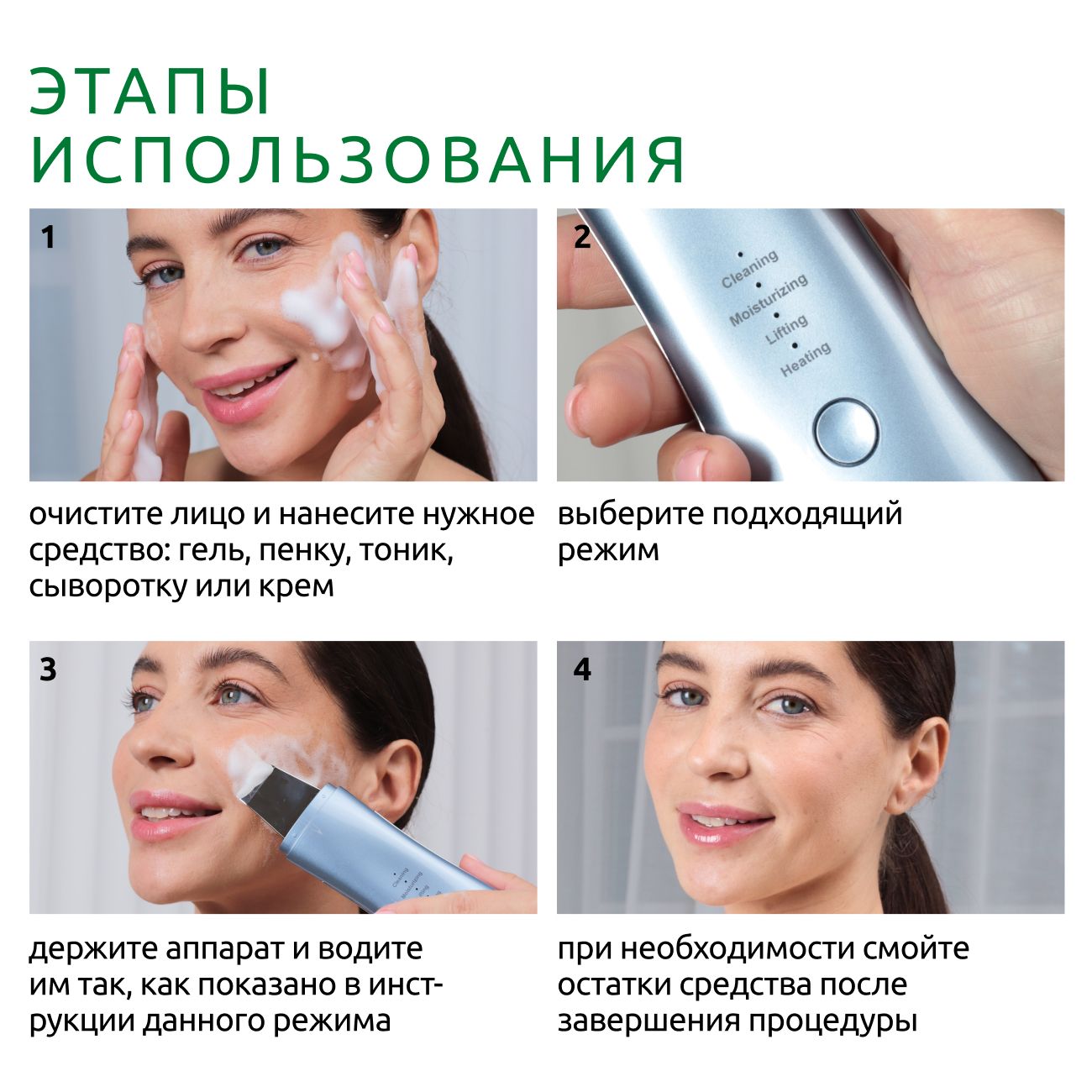 ЭТАПЫ ИСПОЛЬЗОВАНИЯ

1

очистите лицо и нанесите нужное средство: гель, пенку, тоник, сыворотку или крем

2

Cleaning
Moisturizing
Lifting
Heating

выберите подходящий режим

3

Cleaning
Moisturizing

держите аппарат и водите им так, как показано в инструкции данного режима

4

при необходимости смойте остатки средства после завершения процедуры